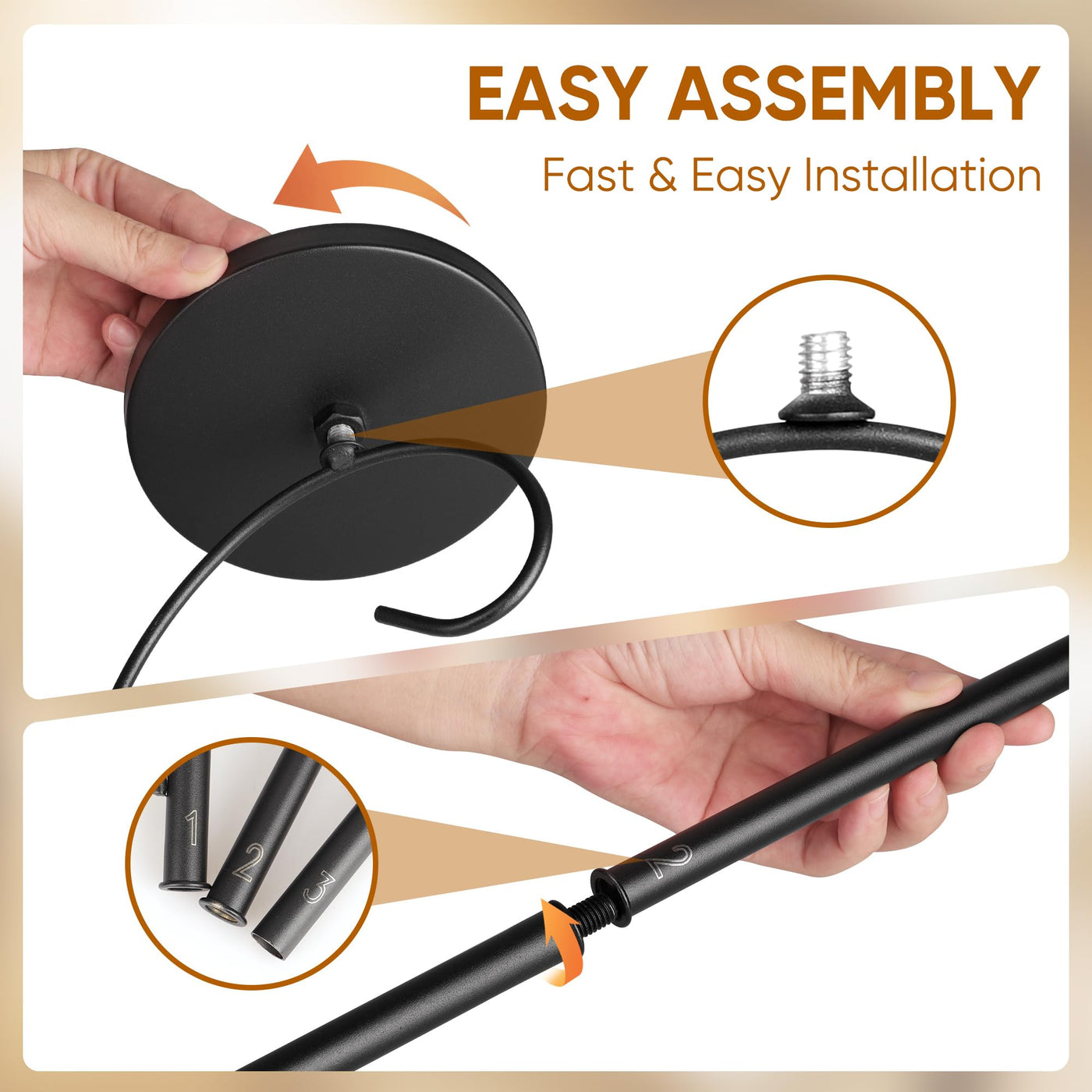 EASY ASSEMBLY
Fast & Easy Installation

1
2
3

2