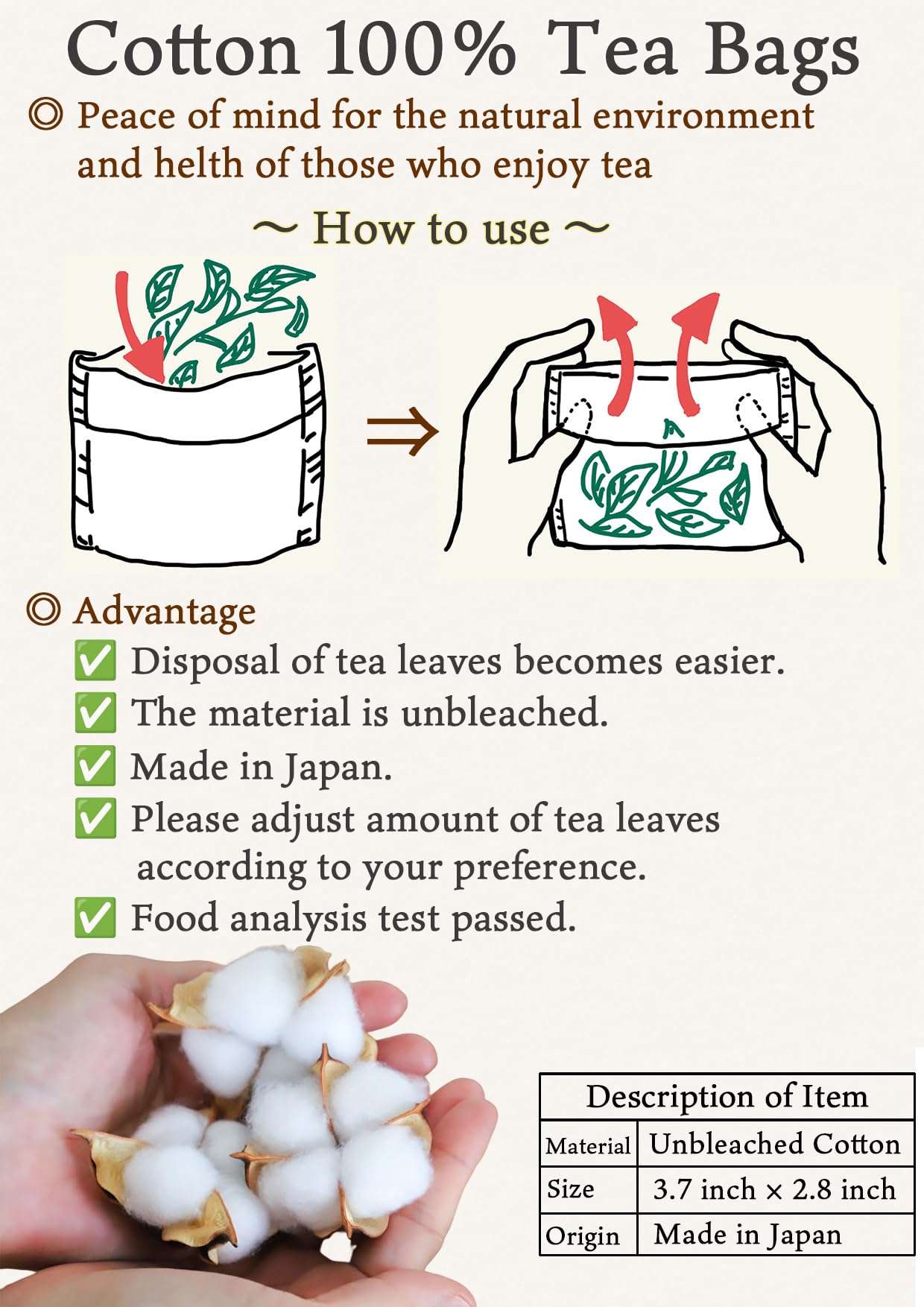 Cotton 100% Tea Bags

◎ Peace of mind for the natural environment and helth of those who enjoy tea

～ How to use ～

⇒

◎ Advantage

✅ Disposal of tea leaves becomes easier.

✅ The material is unbleached.

✅ Made in Japan.

✅ Please adjust amount of tea leaves according to your preference.

✅ Food analysis test passed.

| Description of Item | |
|---|---|
| Material | Unbleached Cotton |
| Size | 3.7 inch × 2.8 inch |
| Origin | Made in Japan |