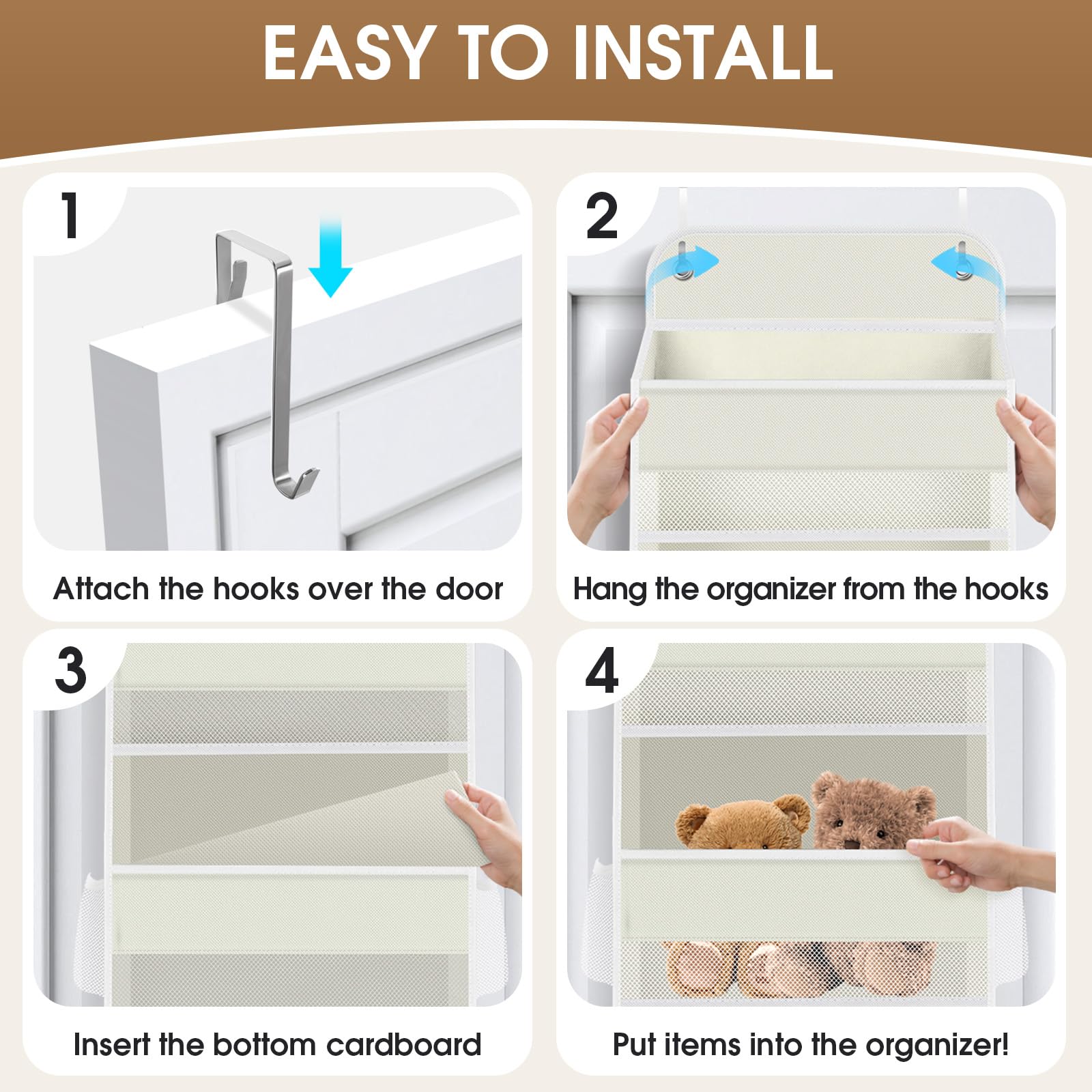 EASY TO INSTALL

1

Attach the hooks over the door

2

Hang the organizer from the hooks

3

Insert the bottom cardboard

4

Put items into the organizer!