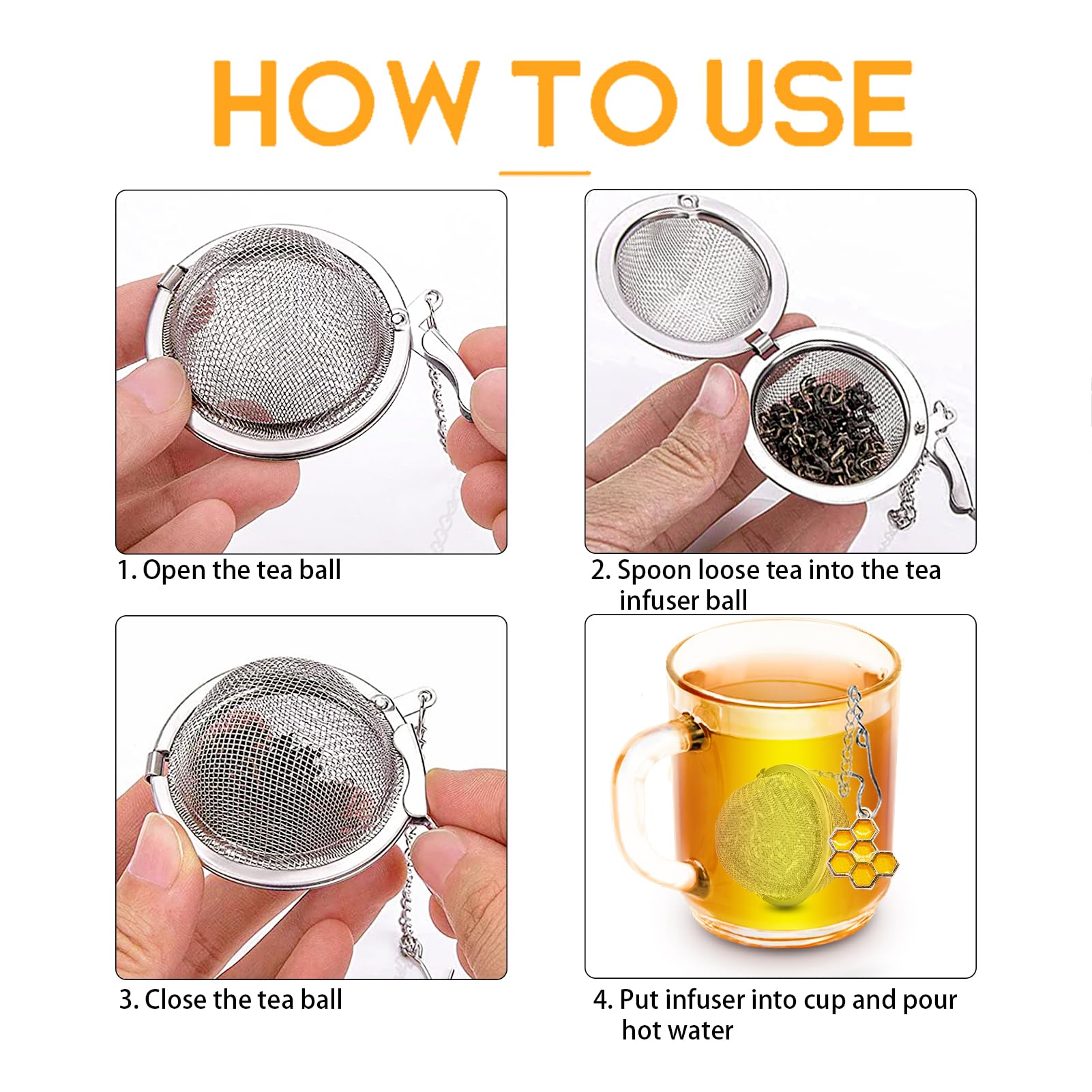 HOW TO USE

1. Open the tea ball

2. Spoon loose tea into the tea infuser ball

3. Close the tea ball

4. Put infuser into cup and pour hot water