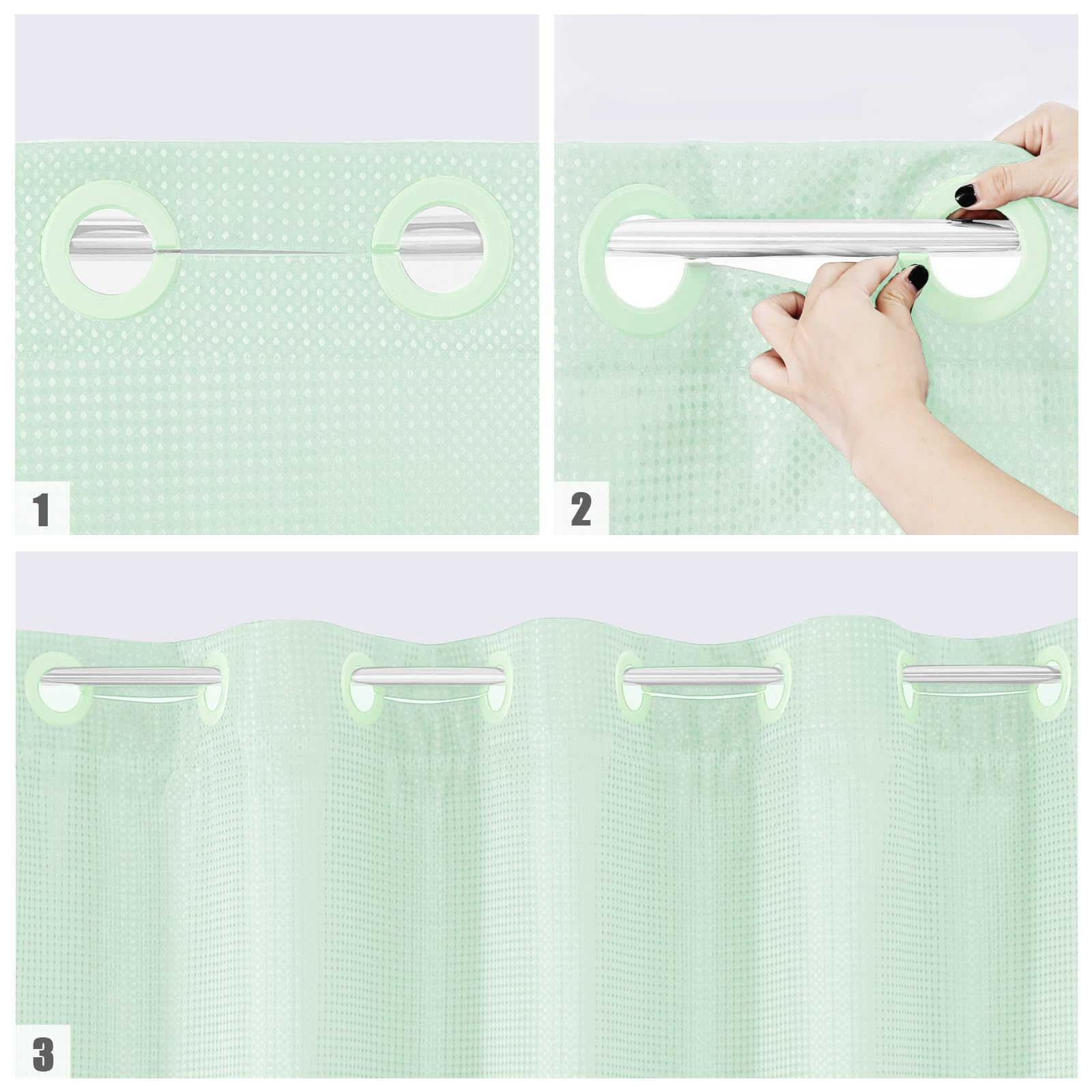 1

2

3