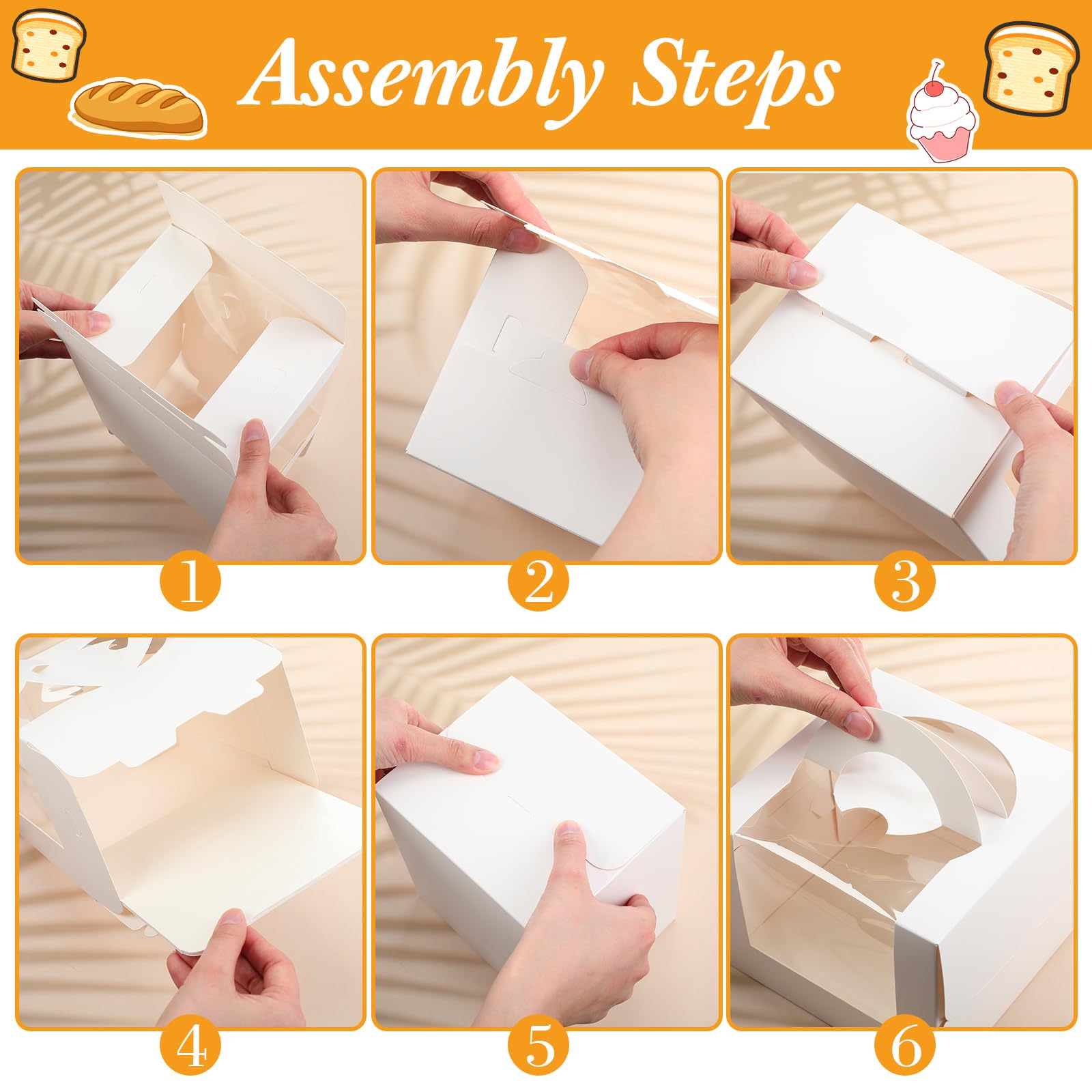 Assembly Steps

1

2

3

4

5

6