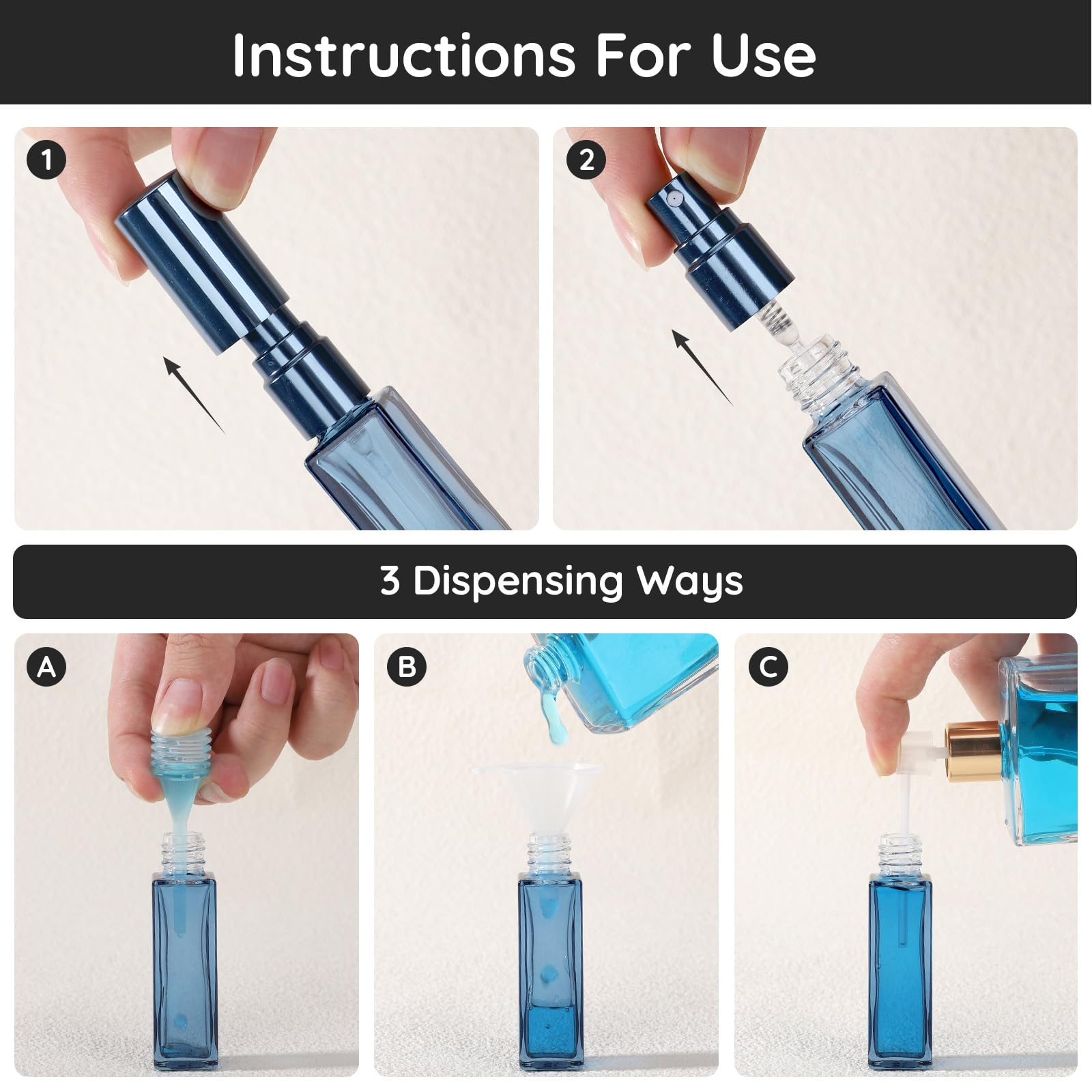 Instructions For Use

1

2

3 Dispensing Ways

A

B

C