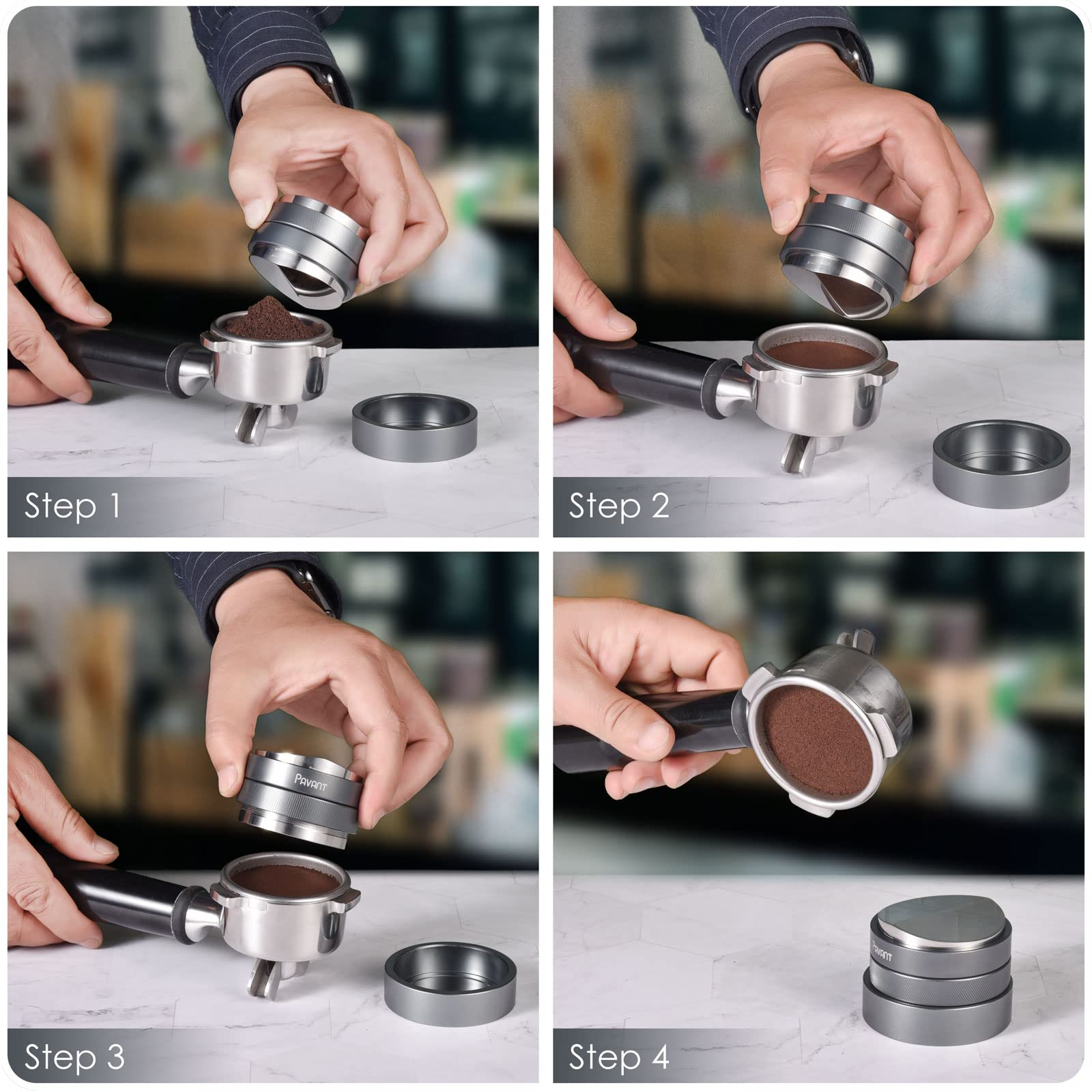 Step 1

Step 2

PAVANT

Step 3

PAVANT

Step 4