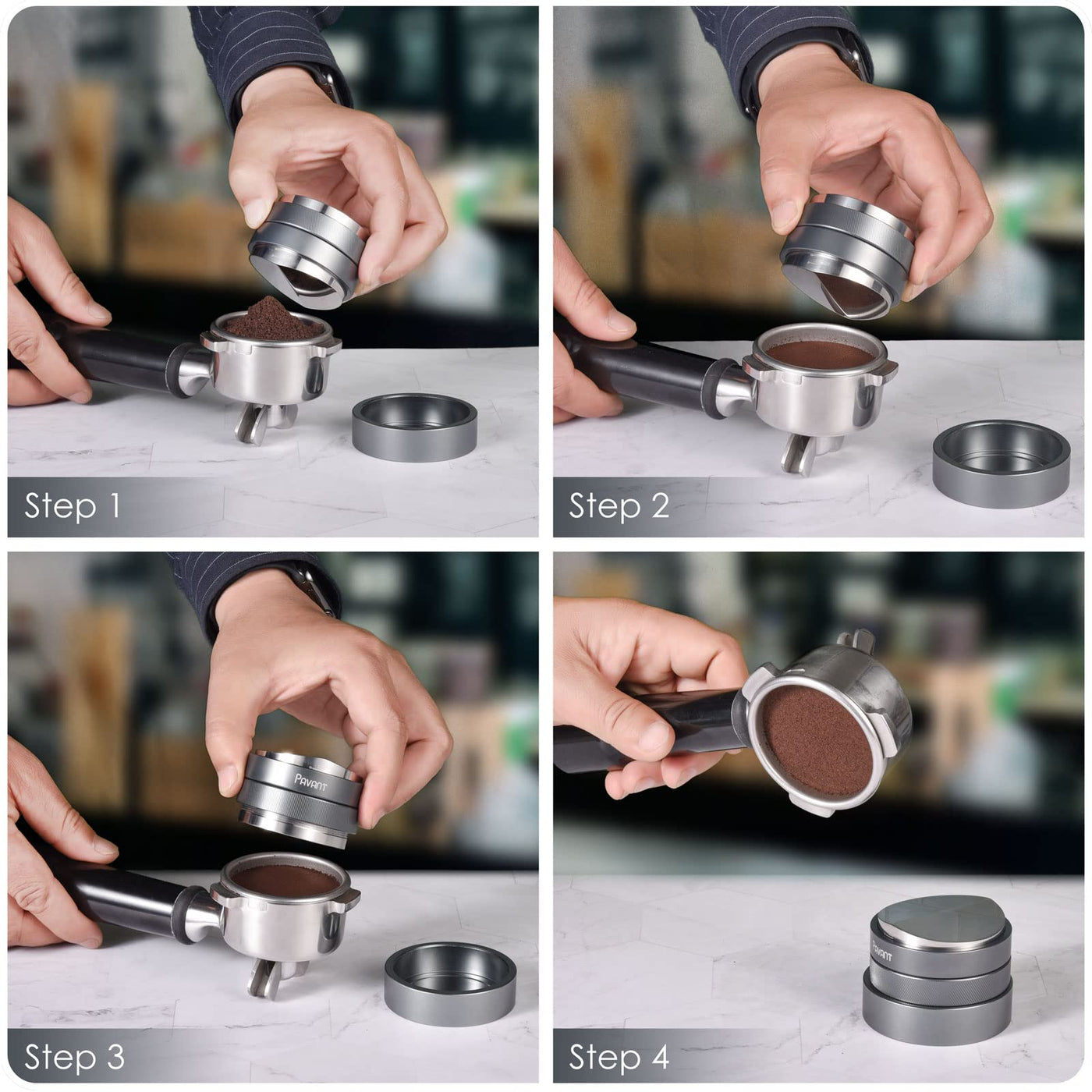 Step 1

Step 2

PAVANT

Step 3

PAVANT

Step 4