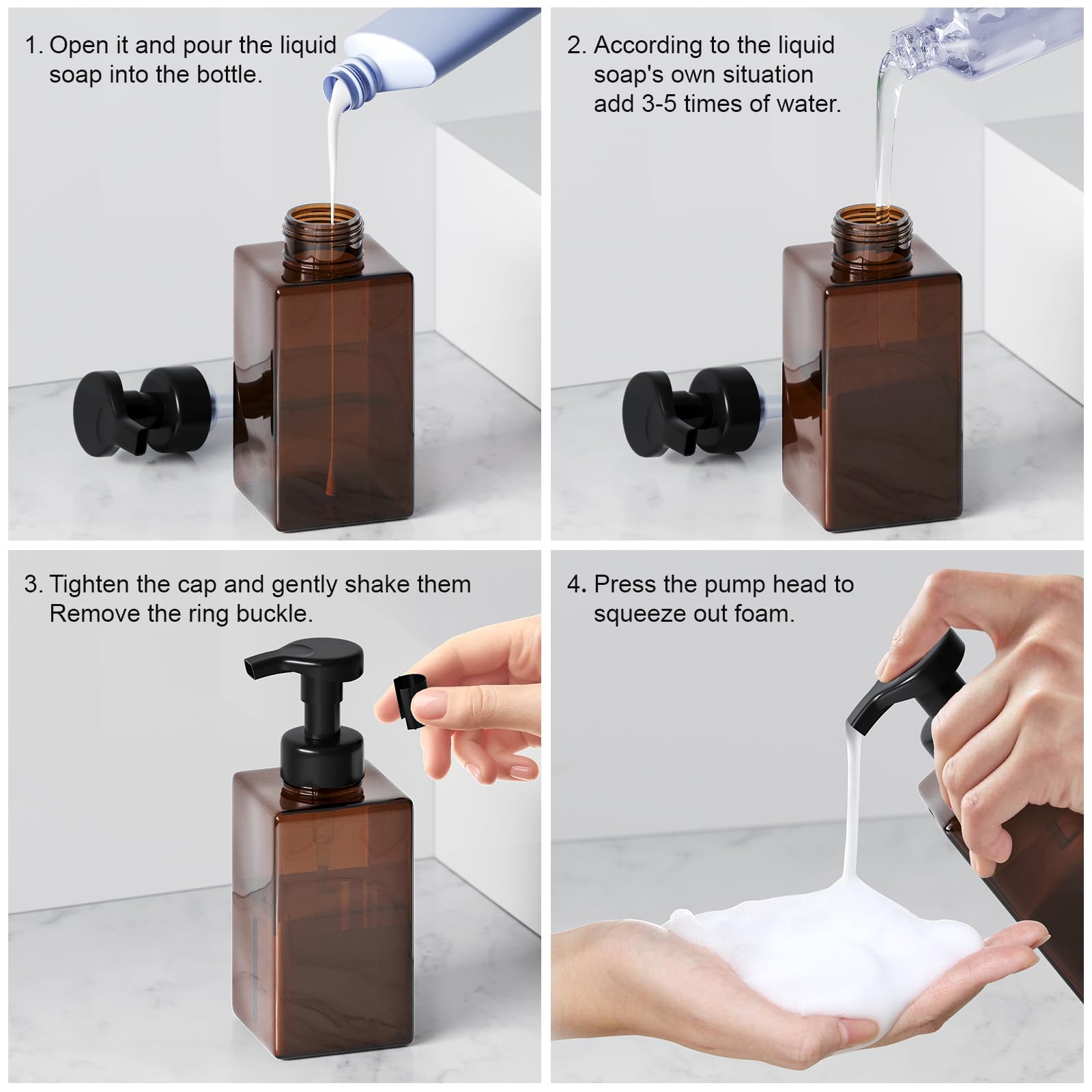 1. Open it and pour the liquid soap into the bottle.

2. According to the liquid soap's own situation add 3-5 times of water.

3. Tighten the cap and gently shake them Remove the ring buckle.

4. Press the pump head to squeeze out foam.