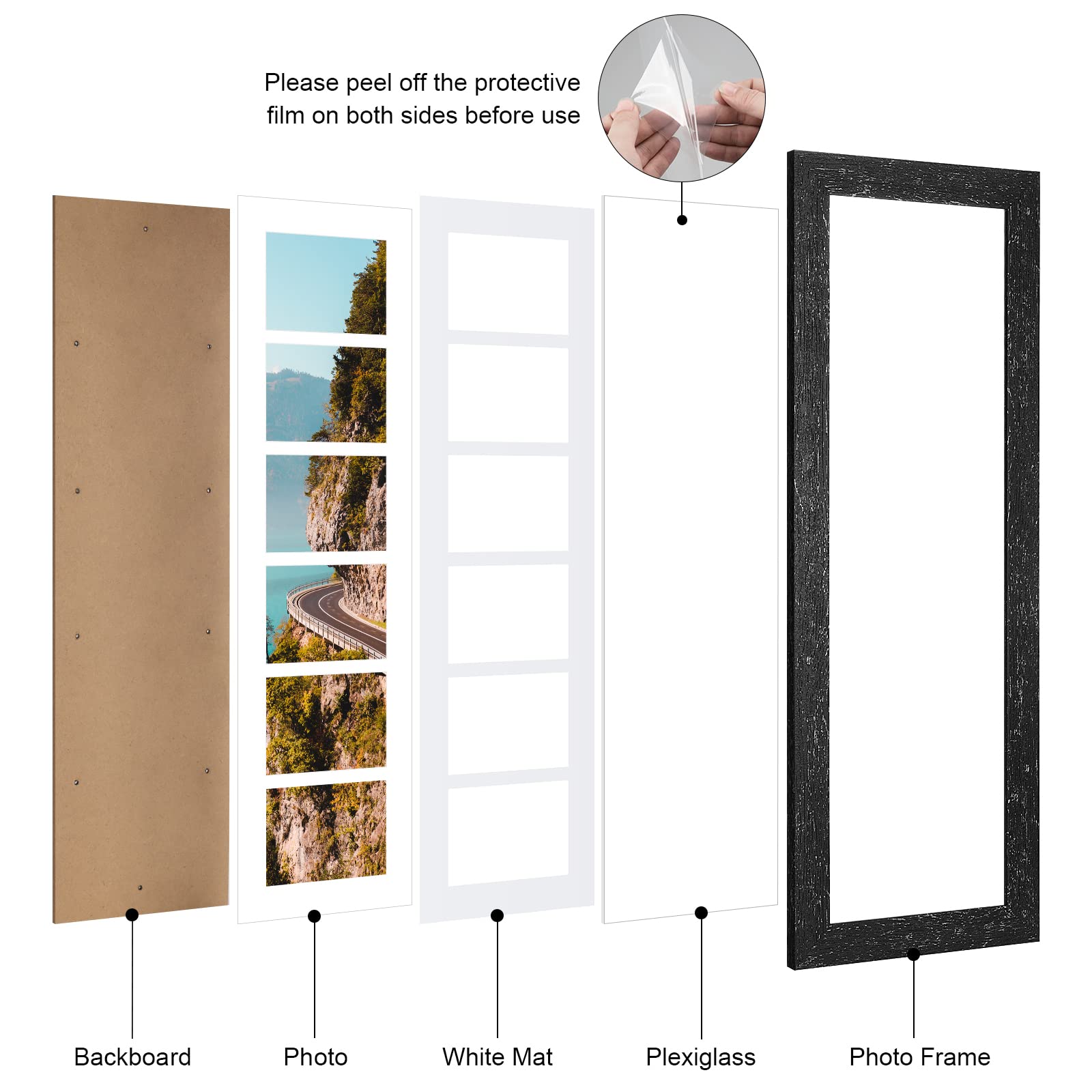 Please peel off the protective film on both sides before use

Backboard

Photo

White Mat

Plexiglass

Photo Frame