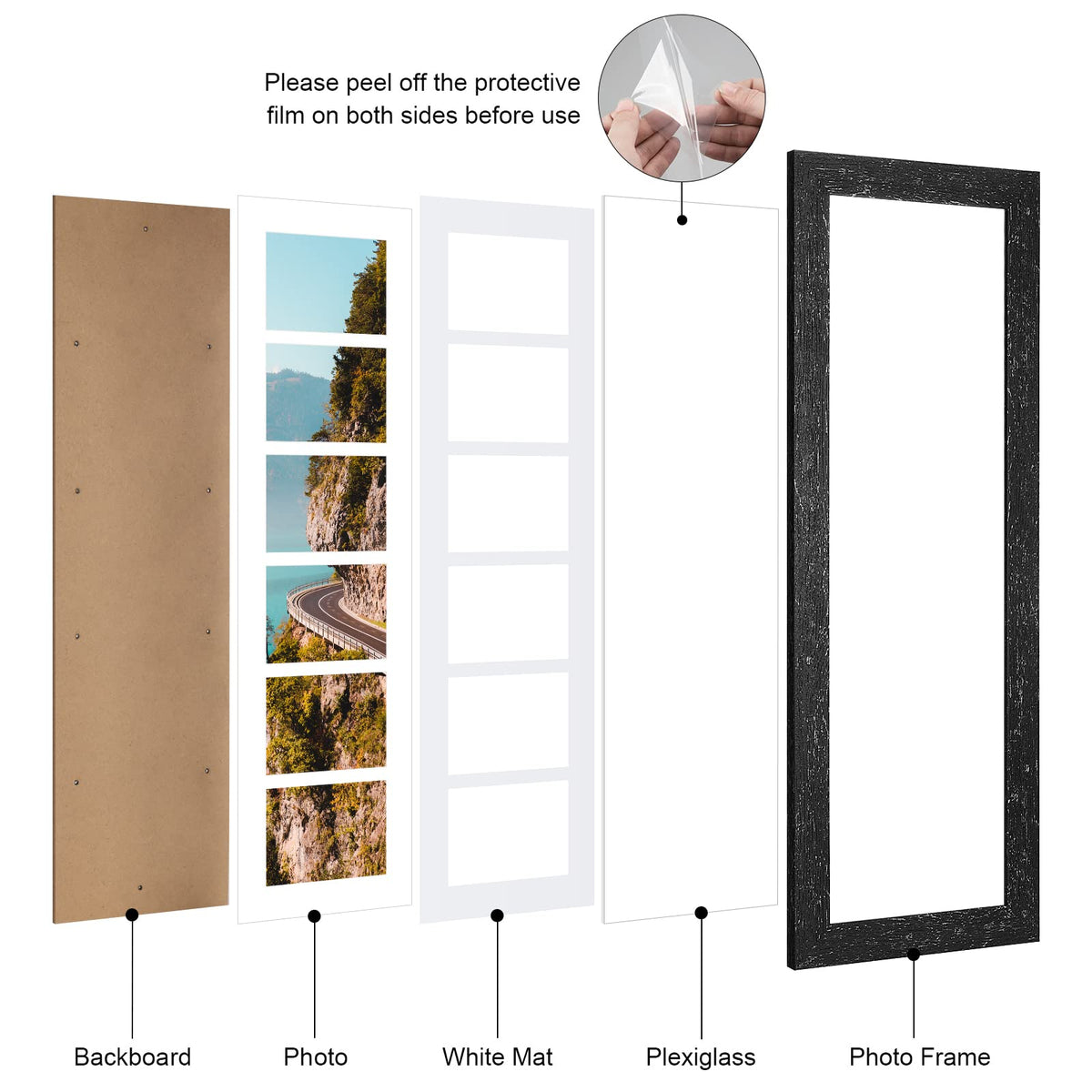 Please peel off the protective film on both sides before use

Backboard

Photo

White Mat

Plexiglass

Photo Frame