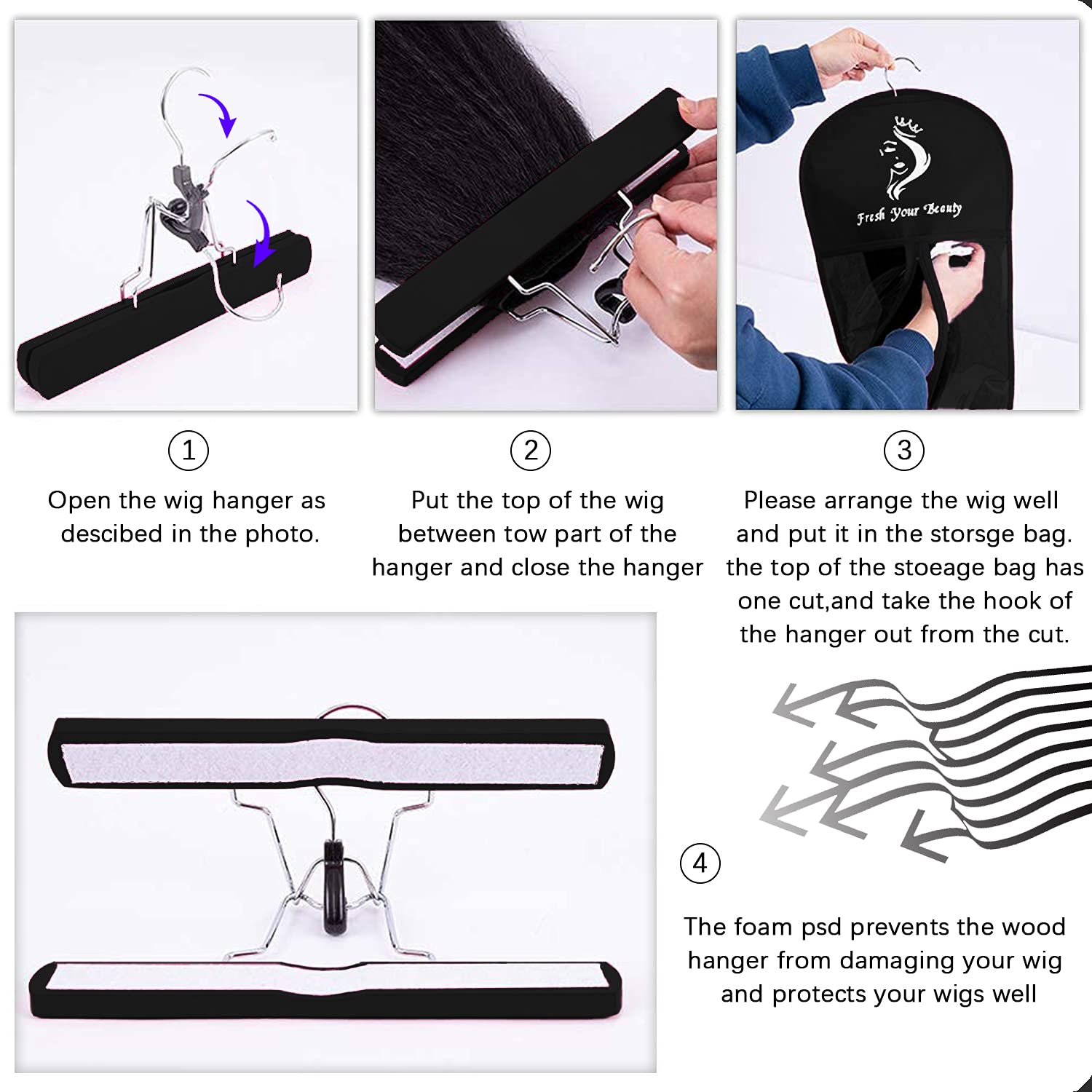 Fresh Your Beauty

①

Open the wig hanger as descibed in the photo.

②

Put the top of the wig between tow part of the hanger and close the hanger

③

Please arrange the wig well and put it in the storsge bag. the top of the stoeage bag has one cut,and take the hook of the hanger out from the cut.

④

The foam psd prevents the wood hanger from damaging your wig and protects your wigs well