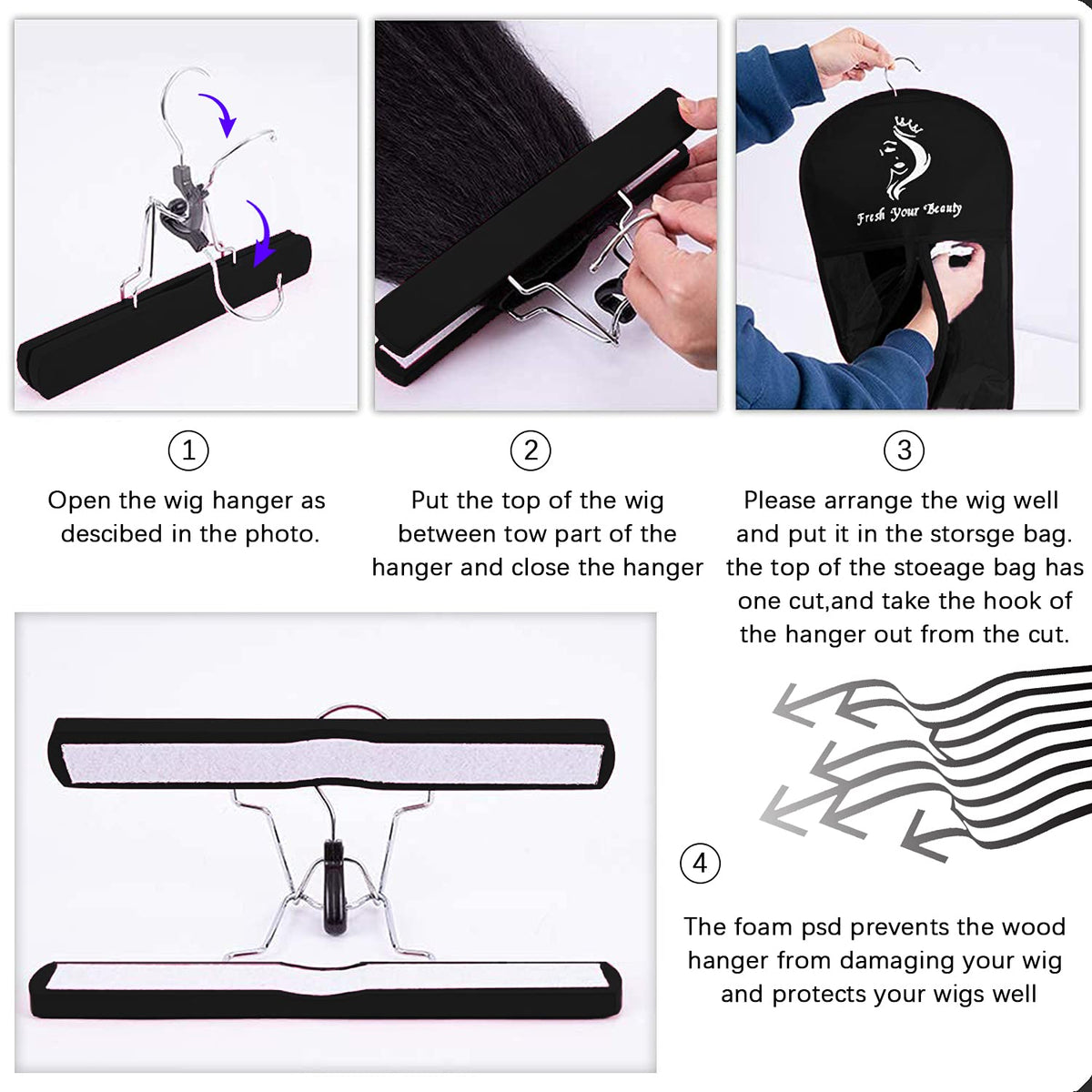 Fresh Your Beauty

①

Open the wig hanger as descibed in the photo.

②

Put the top of the wig between tow part of the hanger and close the hanger

③

Please arrange the wig well and put it in the storsge bag. the top of the stoeage bag has one cut,and take the hook of the hanger out from the cut.

④

The foam psd prevents the wood hanger from damaging your wig and protects your wigs well