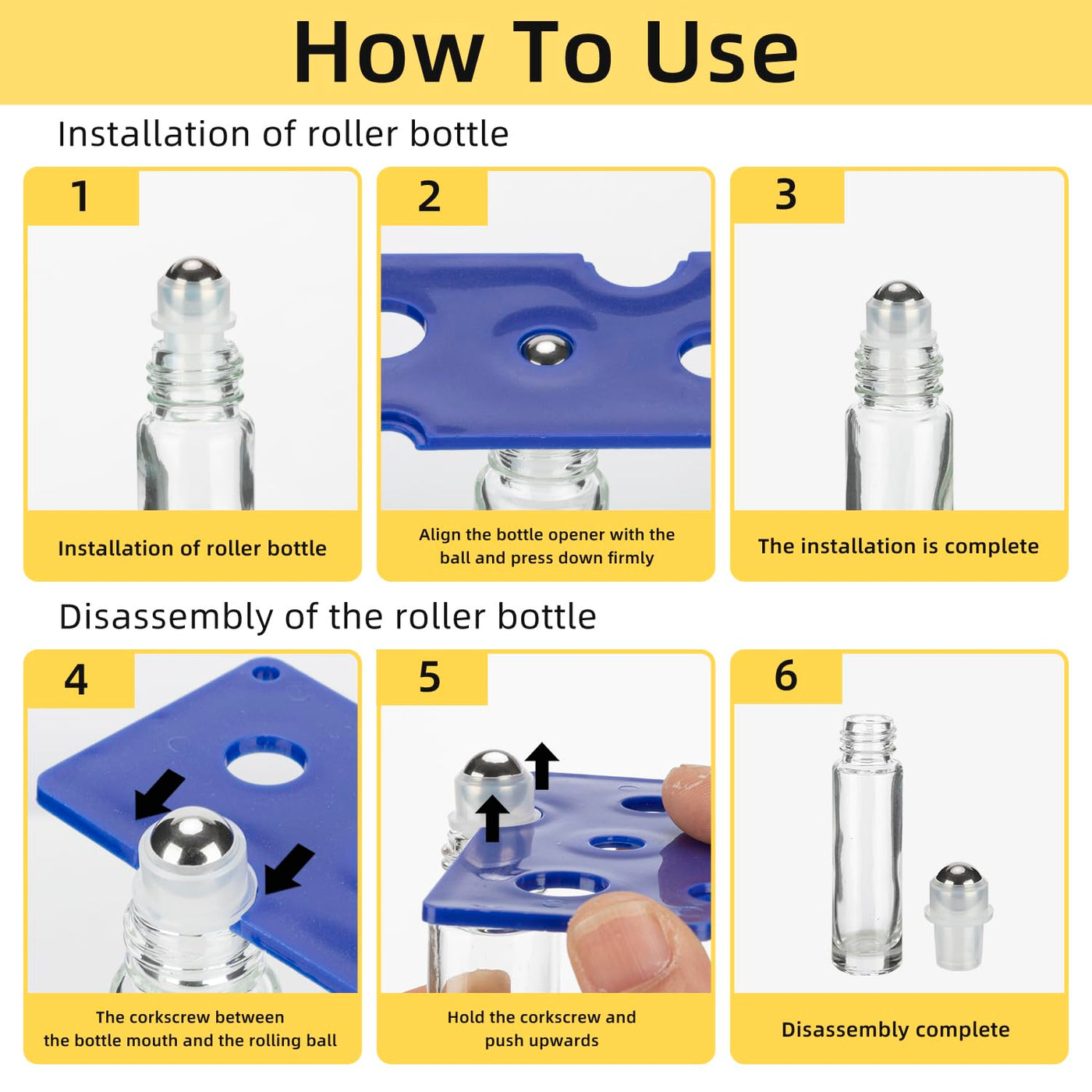 How To Use

Installation of roller bottle

1

Installation of roller bottle

2

Align the bottle opener with the ball and press down firmly

3

The installation is complete

Disassembly of the roller bottle

4

The corkscrew between the bottle mouth and the rolling ball

5

Hold the corkscrew and push upwards

6

Disassembly complete