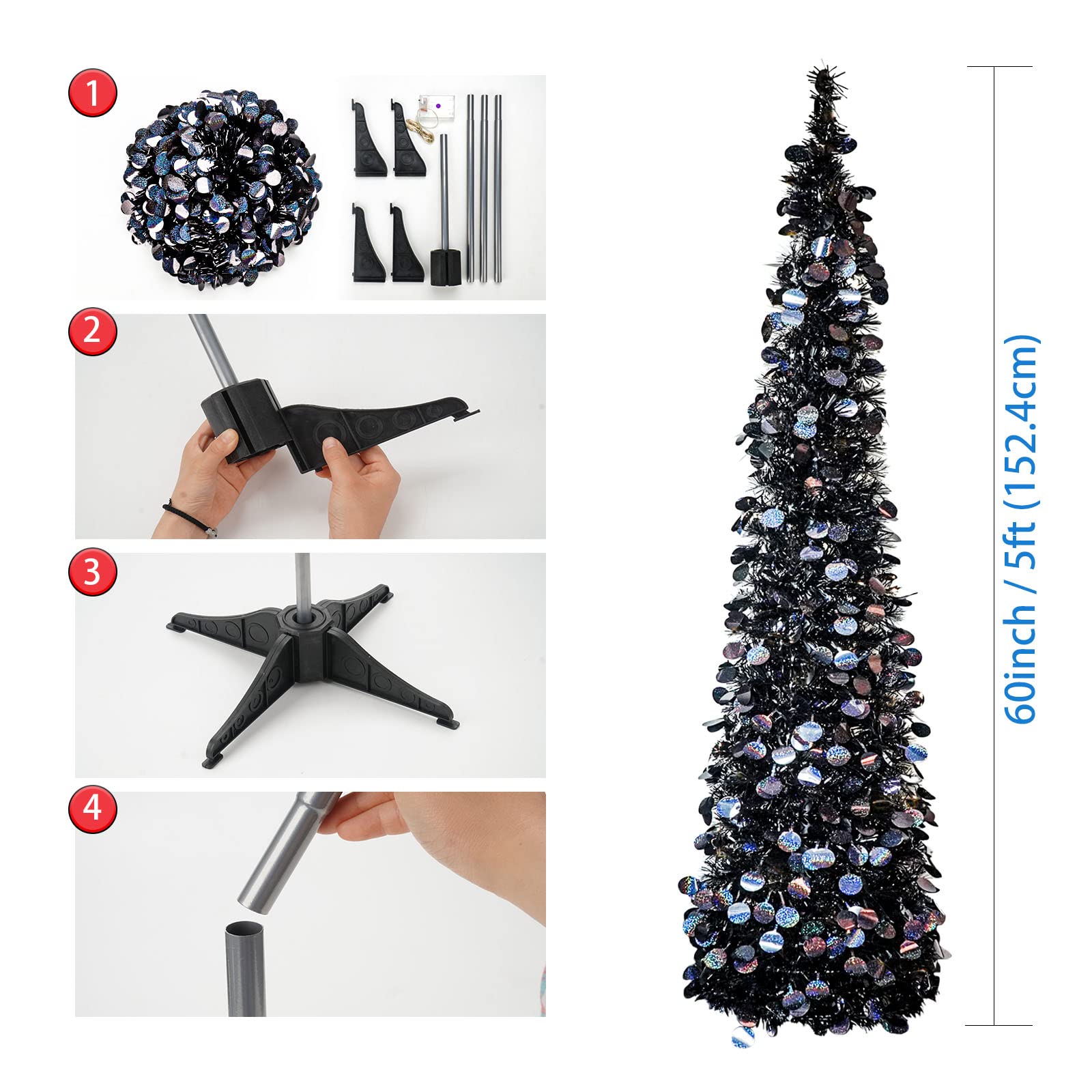 1

2

3

4

60inch / 5ft (152.4cm)