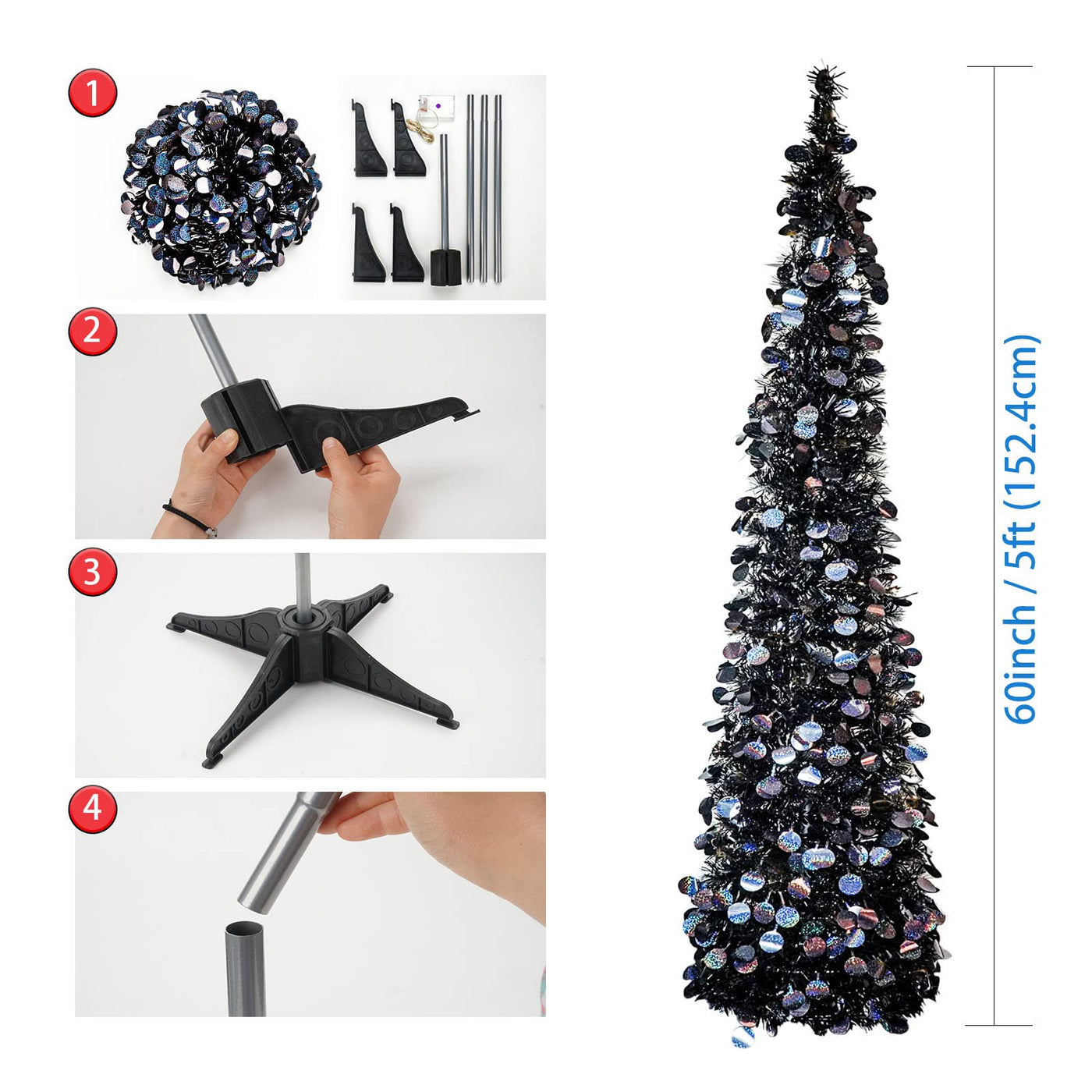 1

2

3

4

60inch / 5ft (152.4cm)