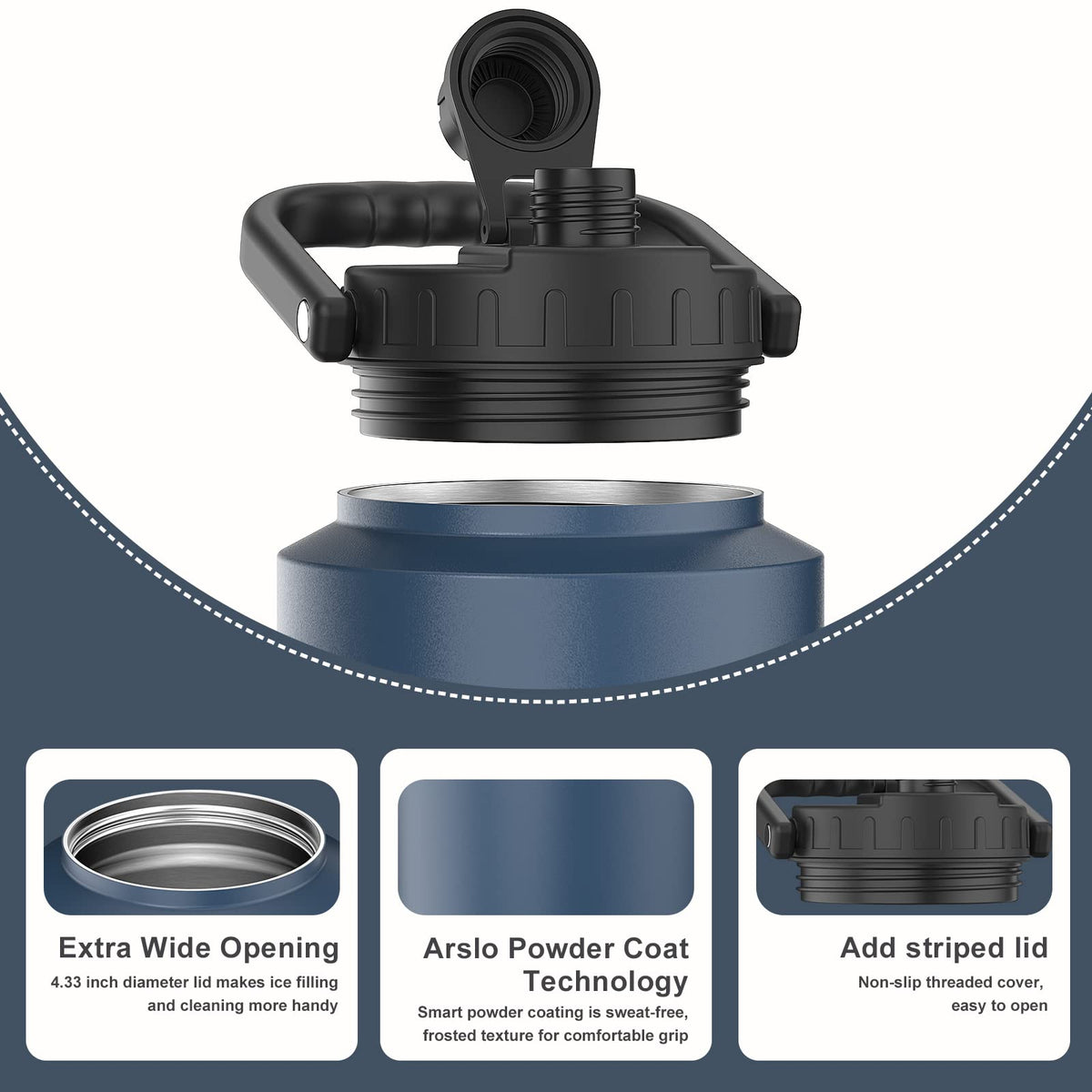 Extra Wide Opening
4.33 inch diameter lid makes ice filling and cleaning more handy

Arslo Powder Coat Technology
Smart powder coating is sweat-free, frosted texture for comfortable grip

Add striped lid
Non-slip threaded cover, easy to open