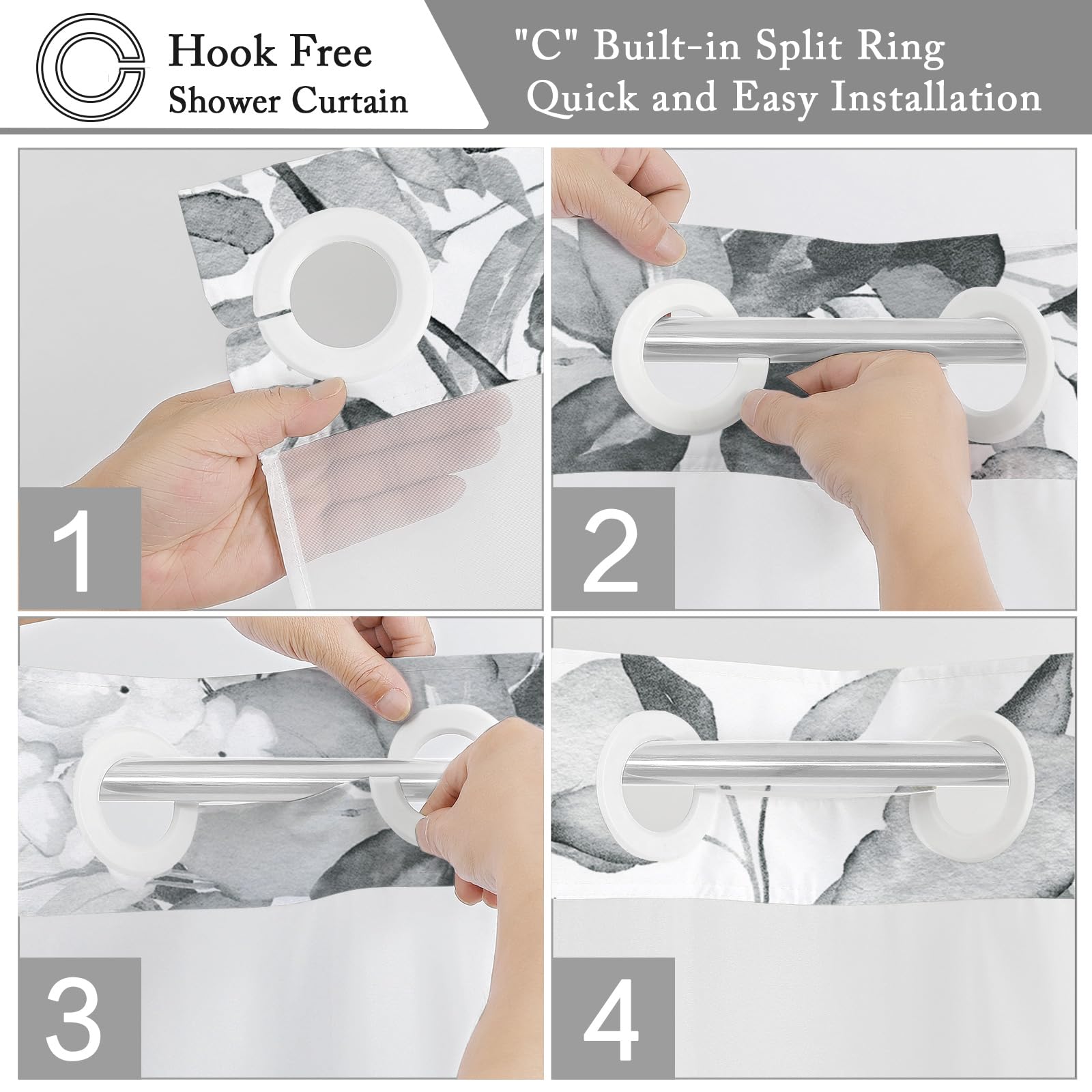 Hook Free
Shower Curtain

"C" Built-in Split Ring
Quick and Easy Installation

1

2

3

4