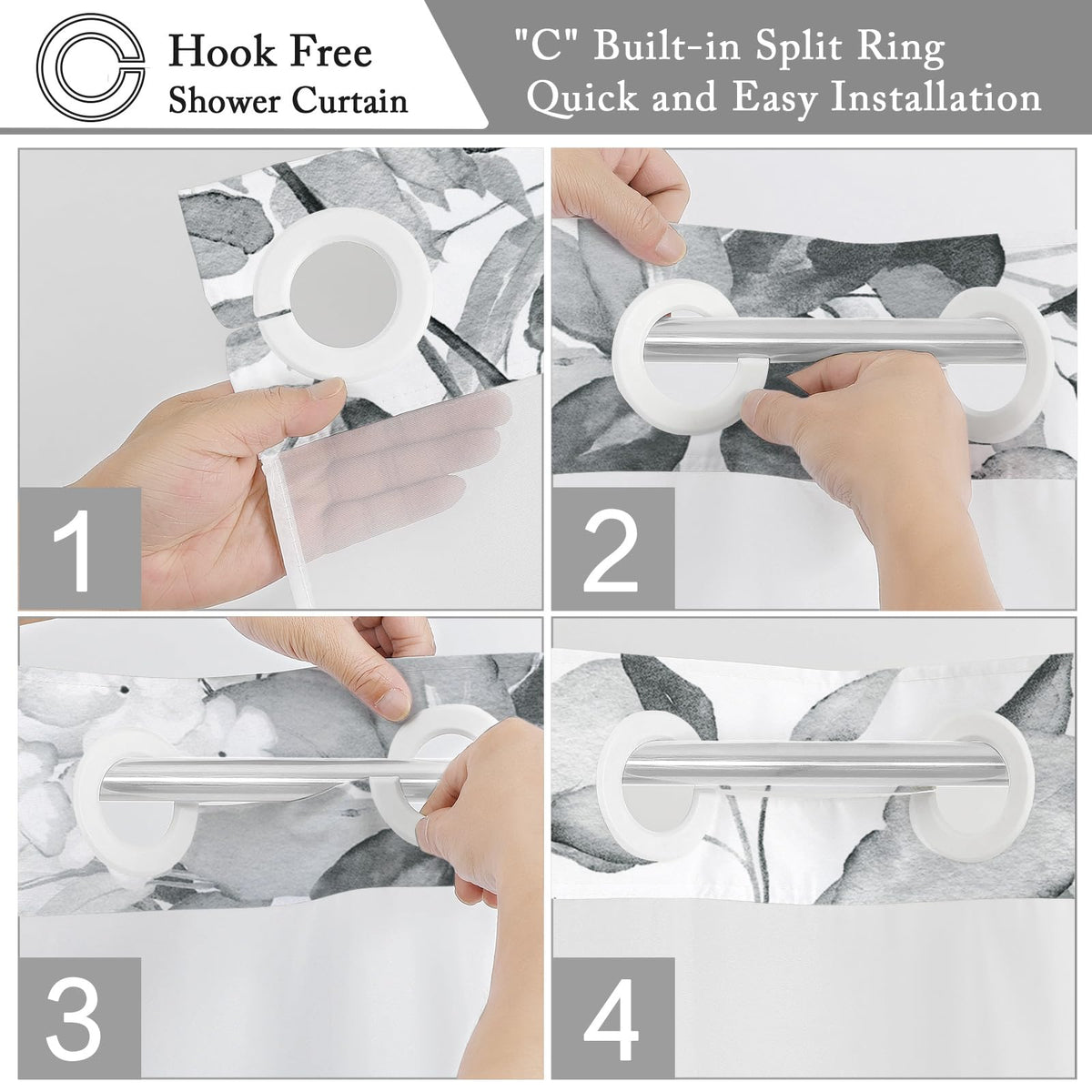 Hook Free
Shower Curtain

"C" Built-in Split Ring
Quick and Easy Installation

1

2

3

4