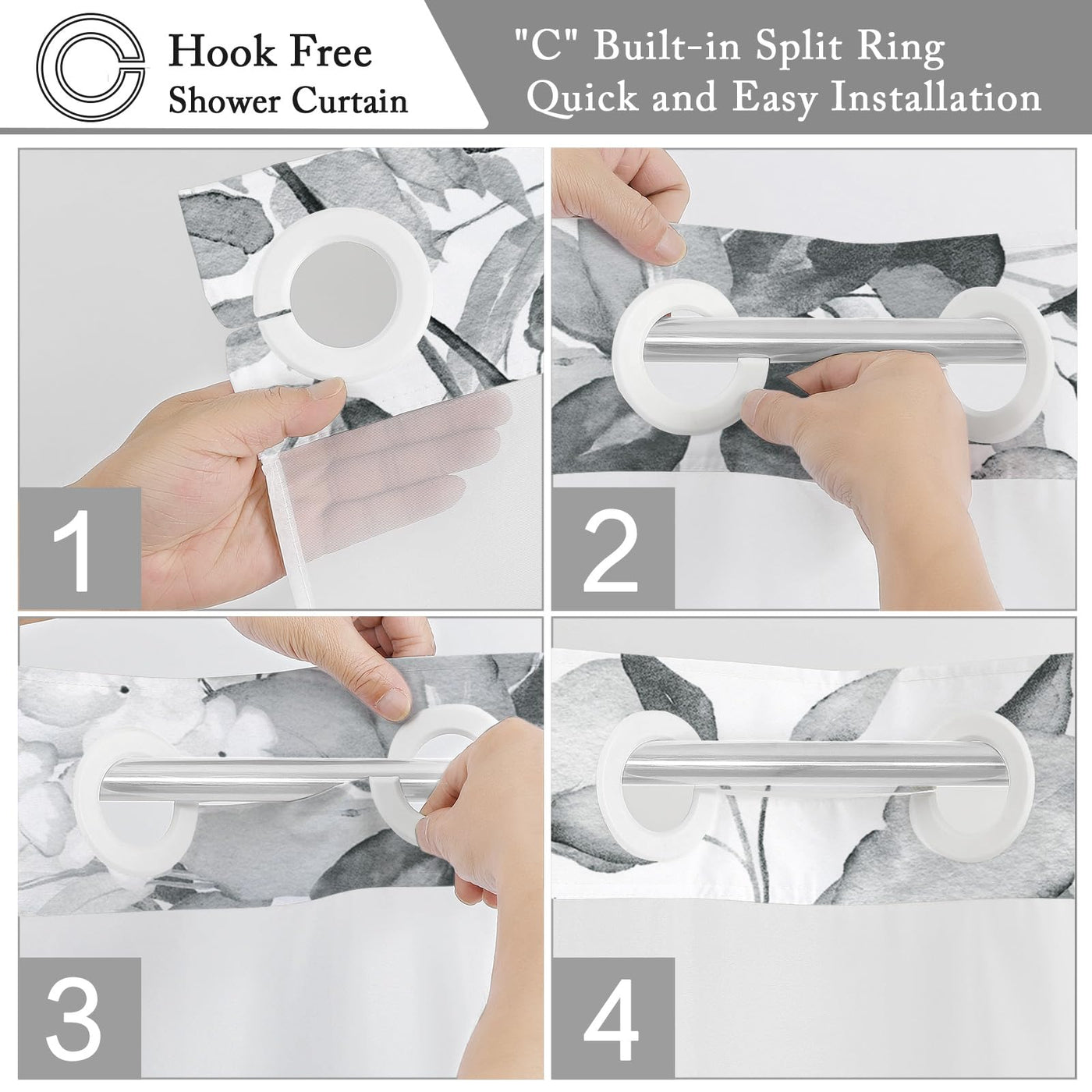 Hook Free
Shower Curtain

"C" Built-in Split Ring
Quick and Easy Installation

1

2

3

4