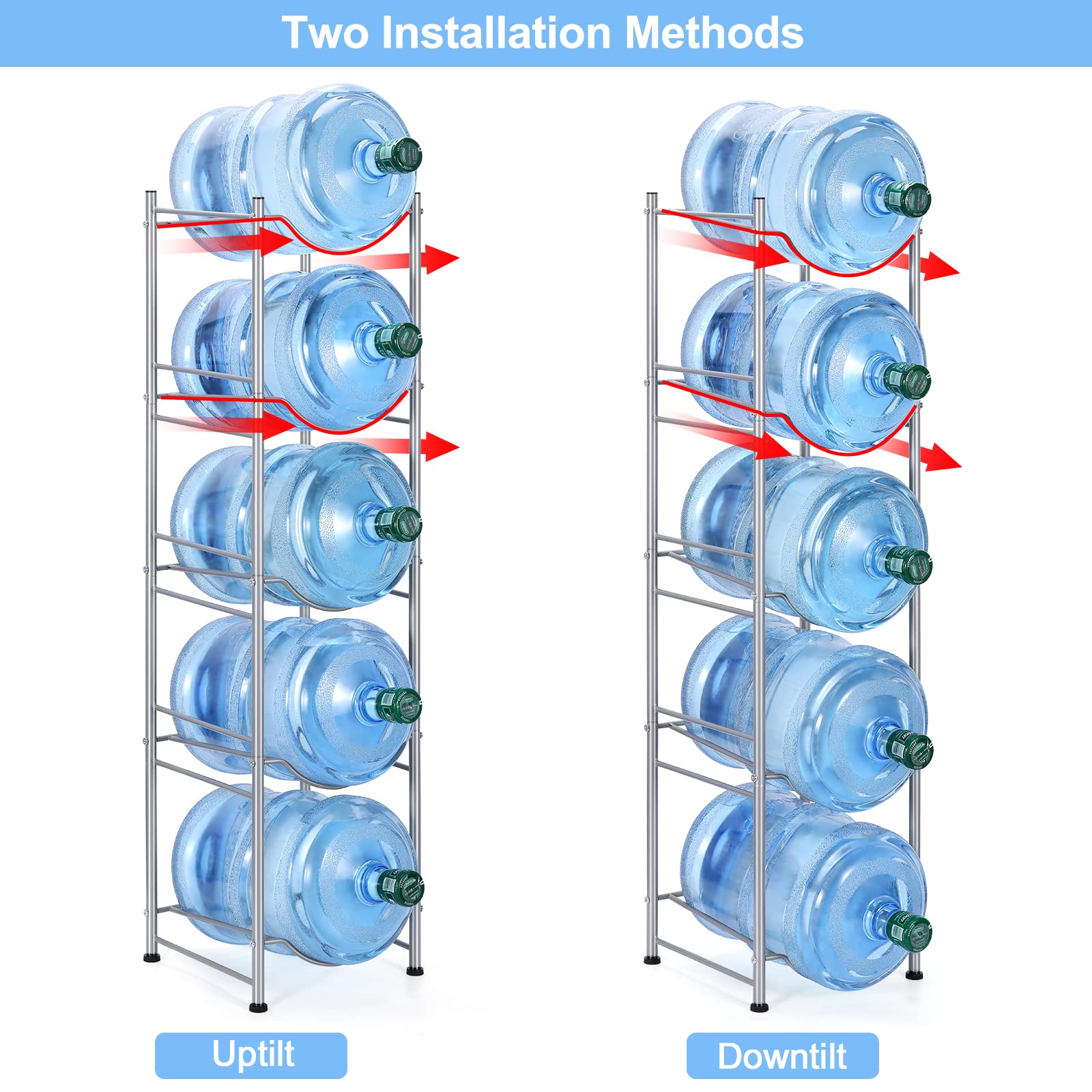 Two Installation Methods

Uptilt

Downtilt