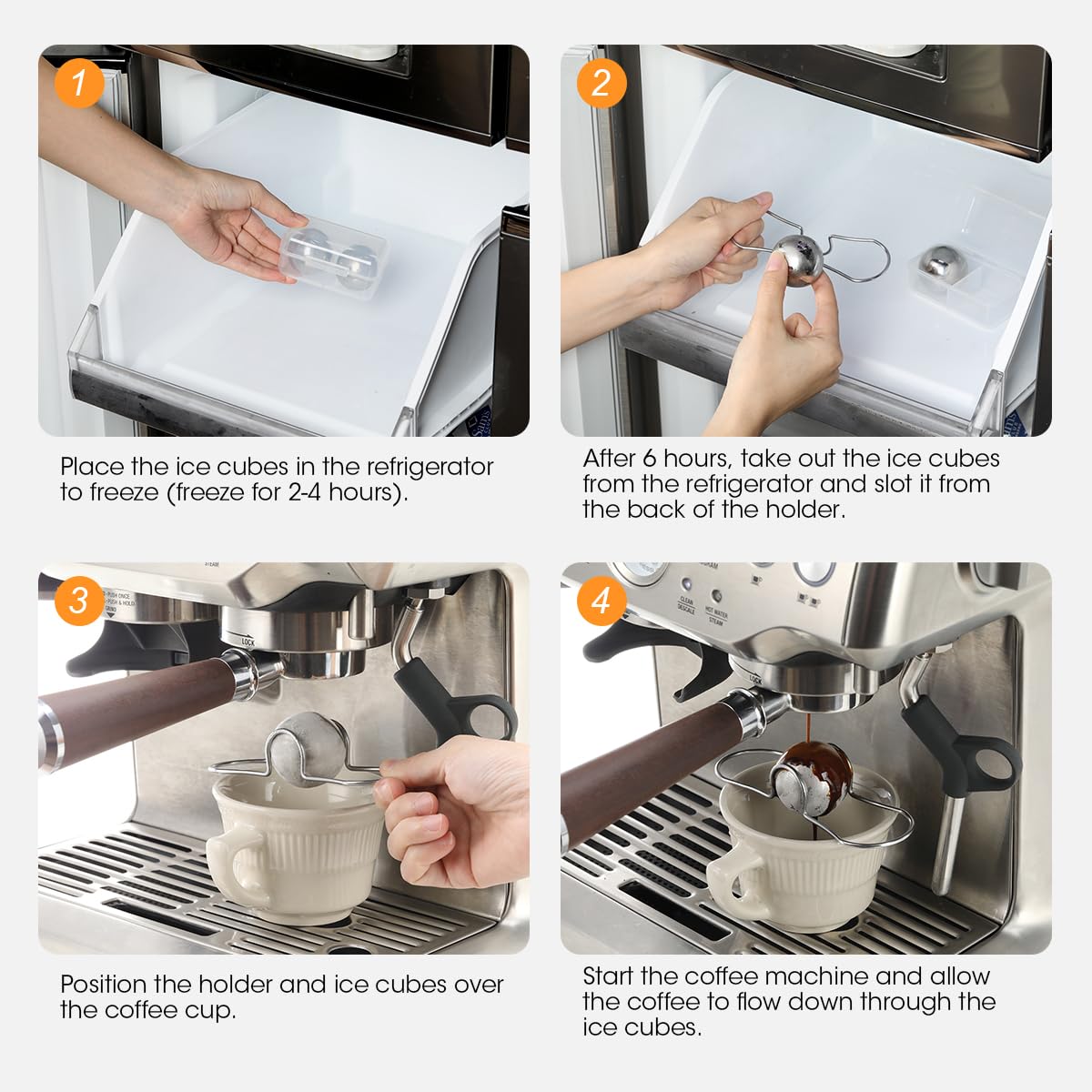 1

Place the ice cubes in the refrigerator to freeze (freeze for 2-4 hours).

2

After 6 hours, take out the ice cubes from the refrigerator and slot it from the back of the holder.

3

STEAM

PUSH ONCE
PUSH & HOLD
GRIND

LOCK

Position the holder and ice cubes over the coffee cup.

4

STEAM

CLEAN DESCALE

HOT WATER STEAM

LOCK

Start the coffee machine and allow the coffee to flow down through the ice cubes.