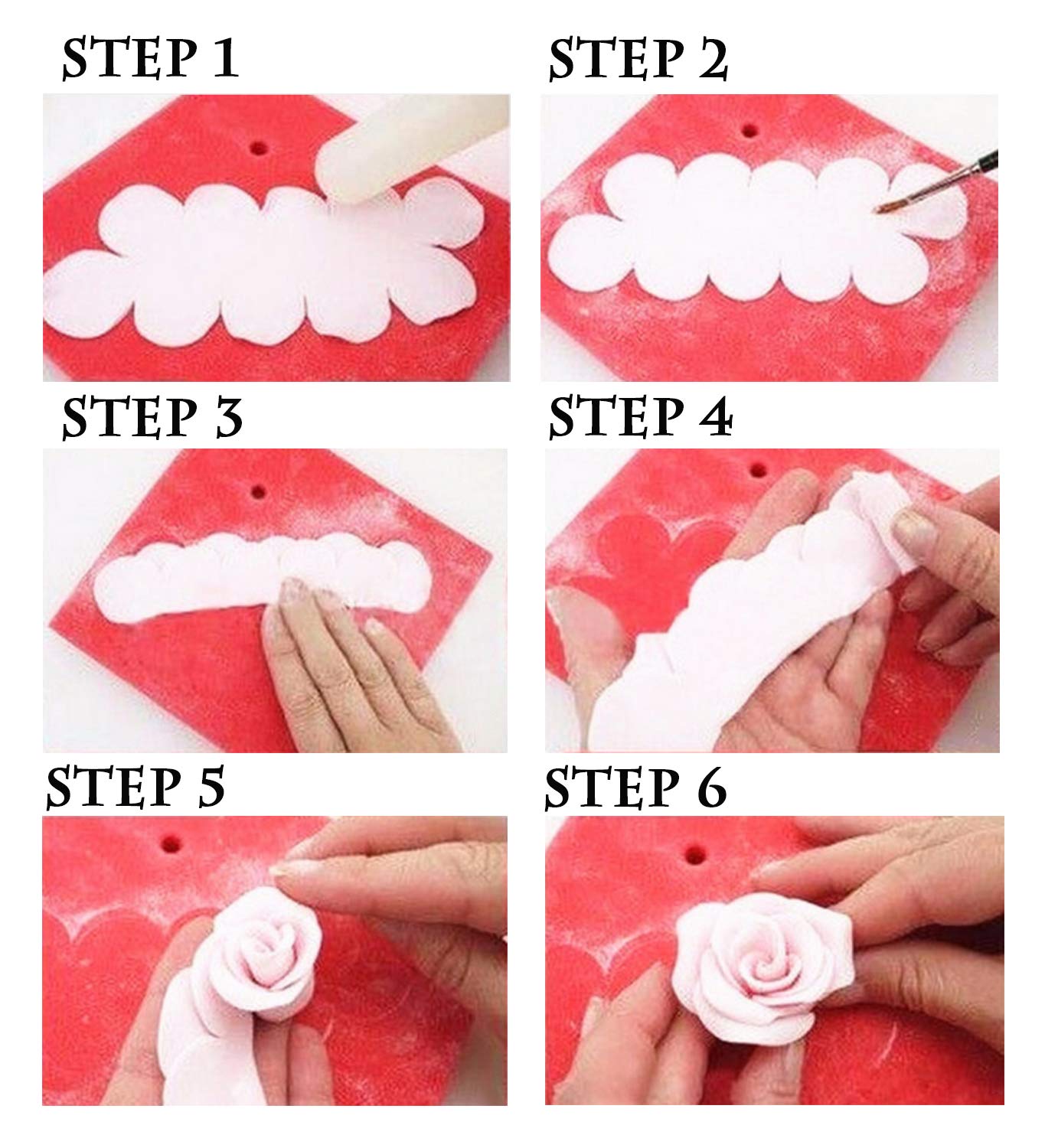 STEP 1

STEP 2

STEP 3

STEP 4

STEP 5

STEP 6