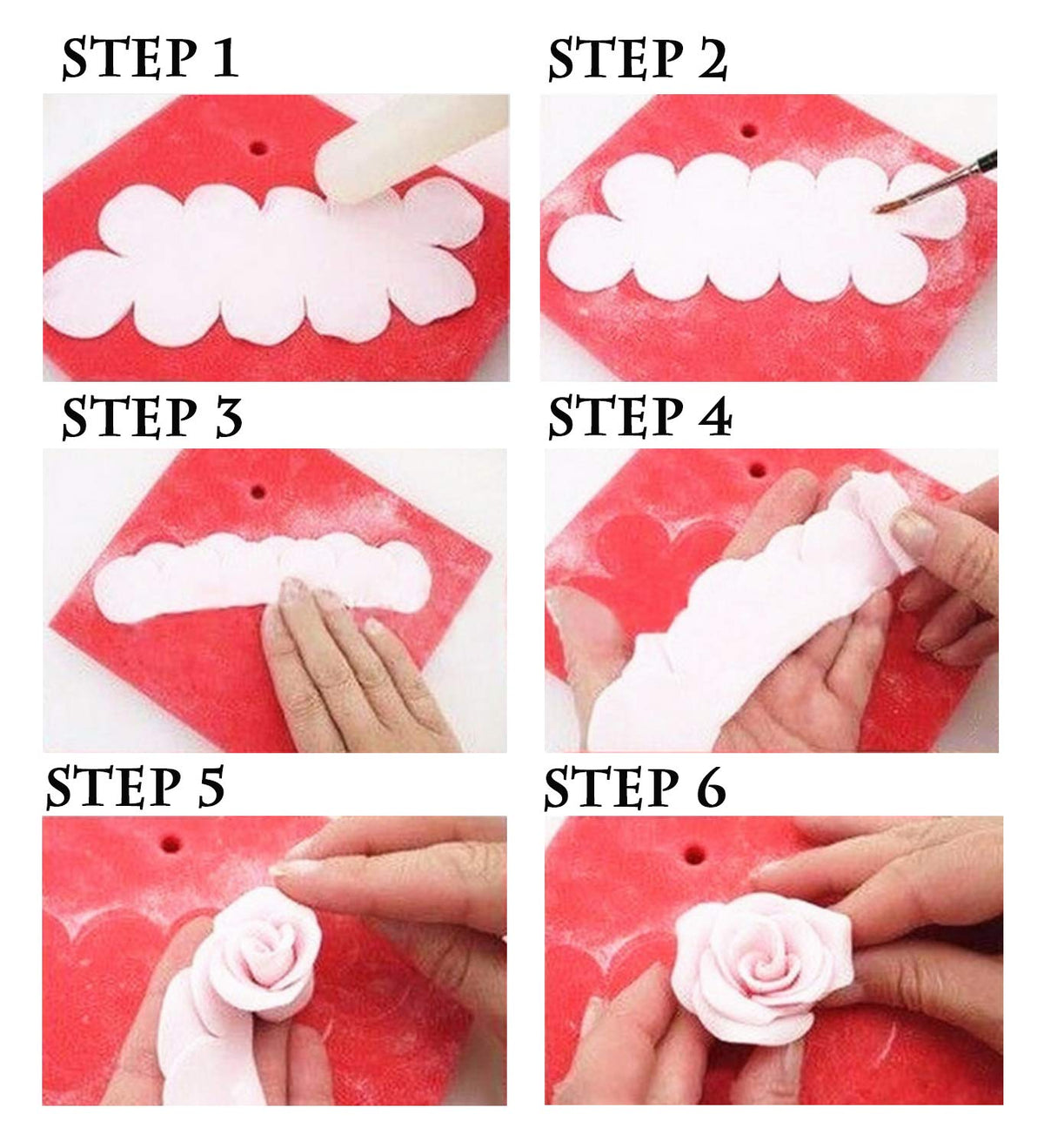 STEP 1

STEP 2

STEP 3

STEP 4

STEP 5

STEP 6