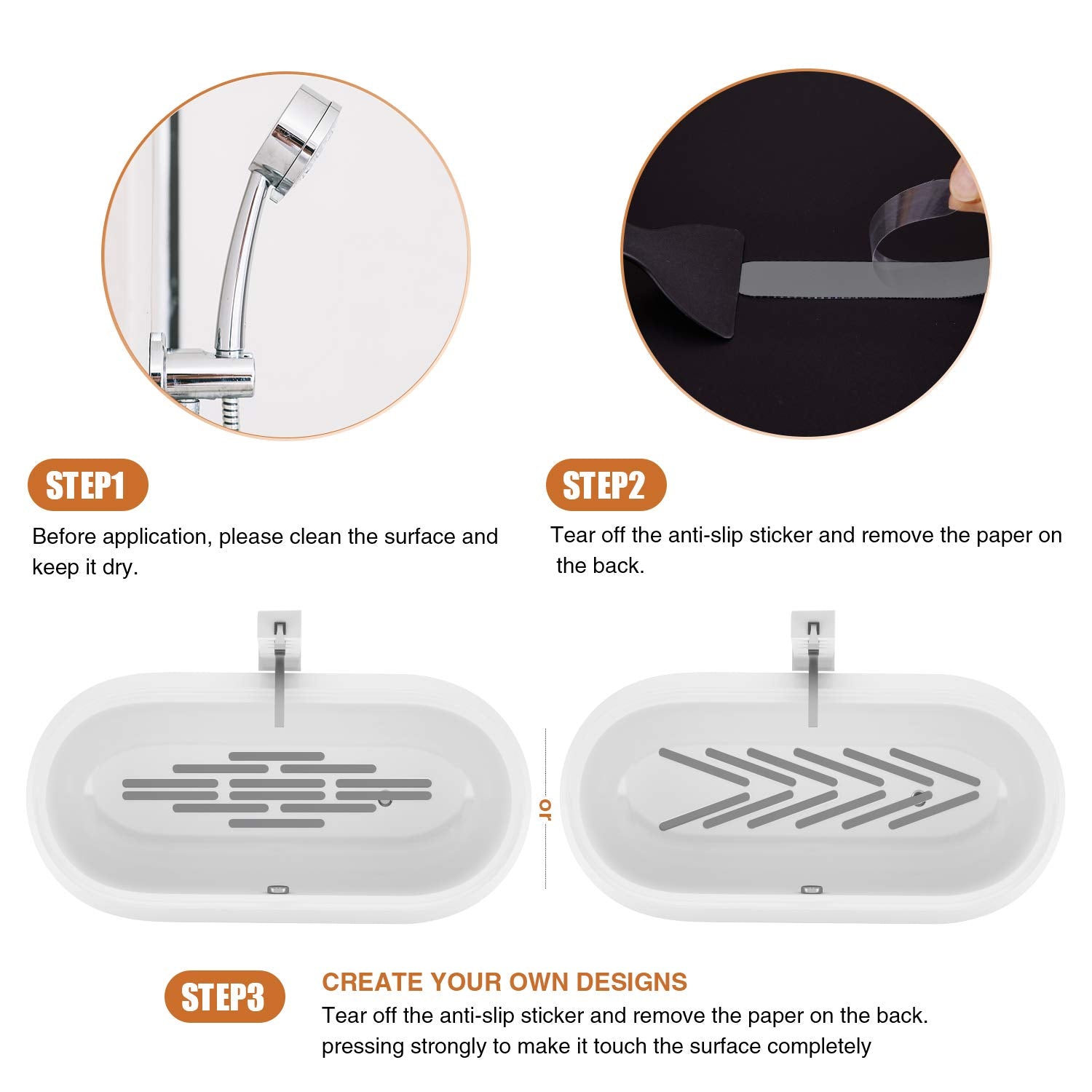 STEP1

Before application, please clean the surface and keep it dry.

STEP2

Tear off the anti-slip sticker and remove the paper on the back.

or

STEP3

CREATE YOUR OWN DESIGNS

Tear off the anti-slip sticker and remove the paper on the back. pressing strongly to make it touch the surface completely