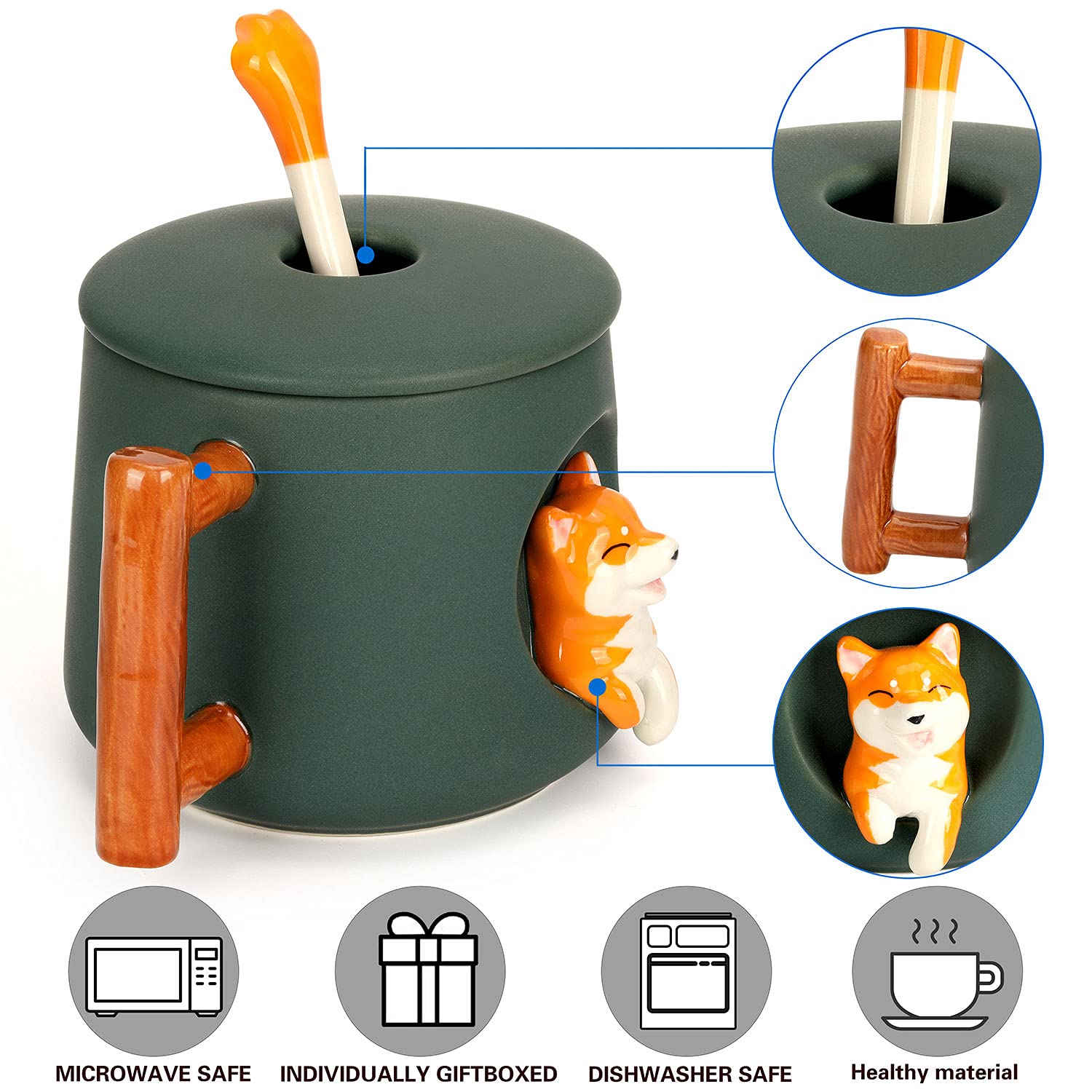 MICROWAVE SAFE

INDIVIDUALLY GIFTBOXED

DISHWASHER SAFE

Healthy material