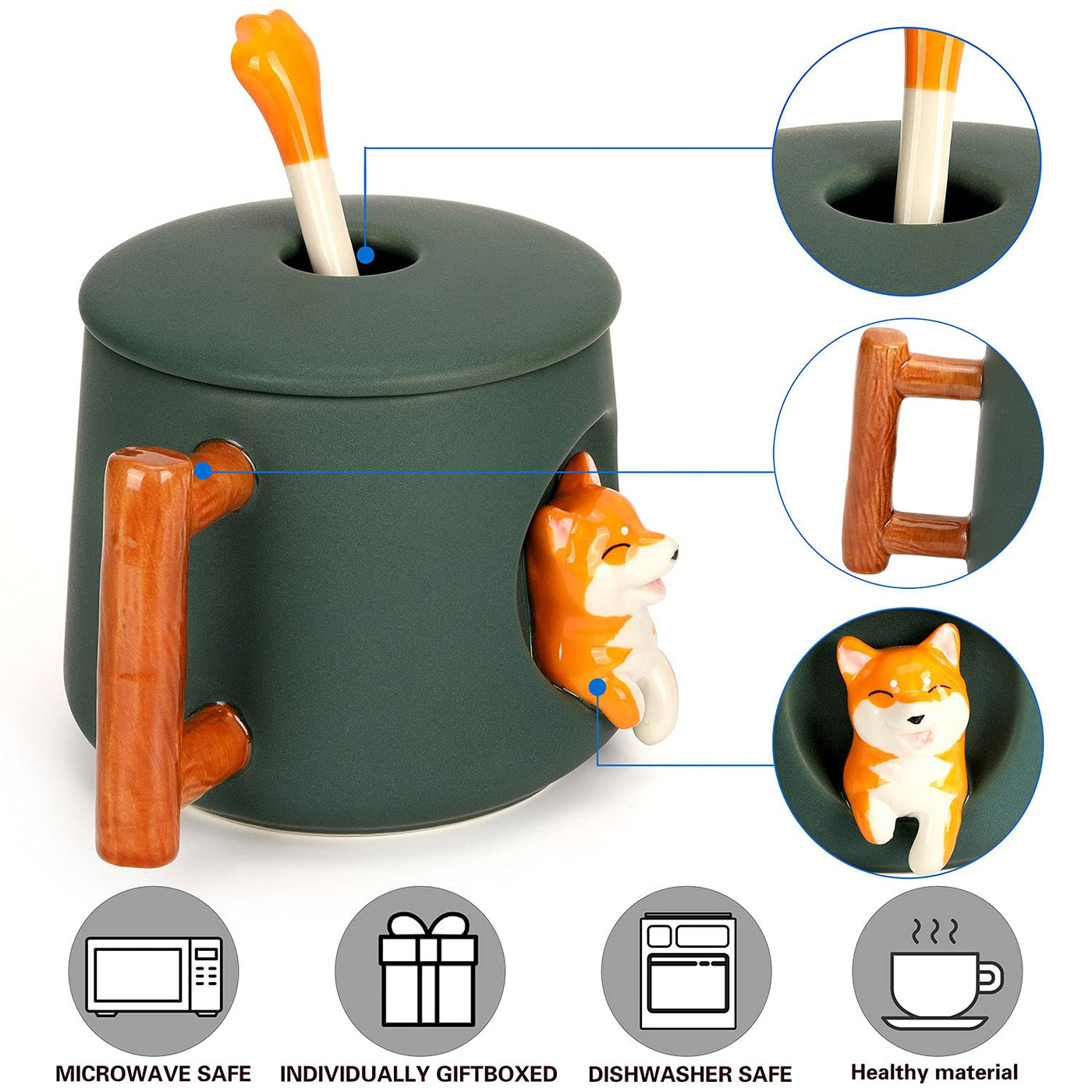 MICROWAVE SAFE

INDIVIDUALLY GIFTBOXED

DISHWASHER SAFE

Healthy material