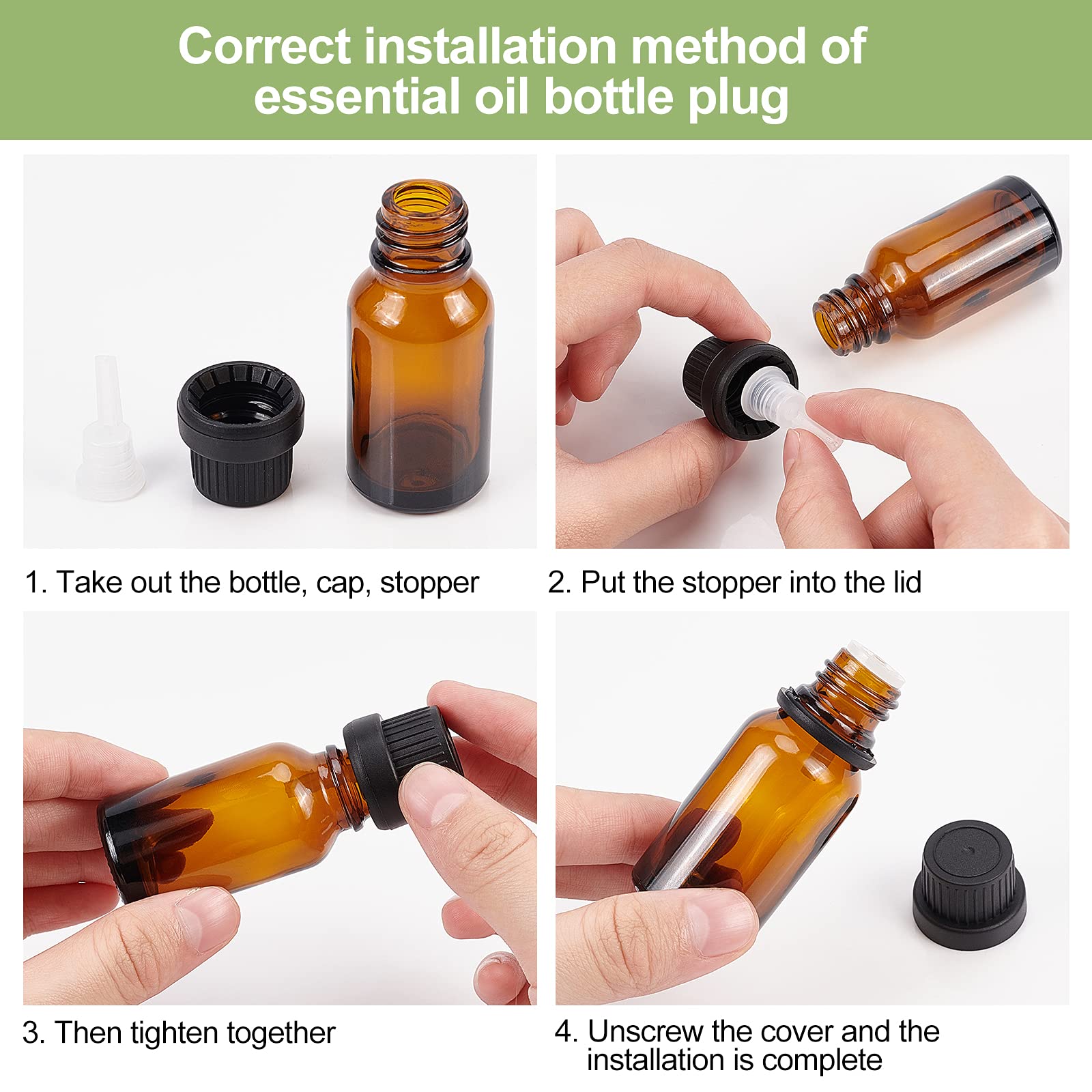 Correct installation method of essential oil bottle plug

1. Take out the bottle, cap, stopper

2. Put the stopper into the lid

3. Then tighten together

4. Unscrew the cover and the installation is complete