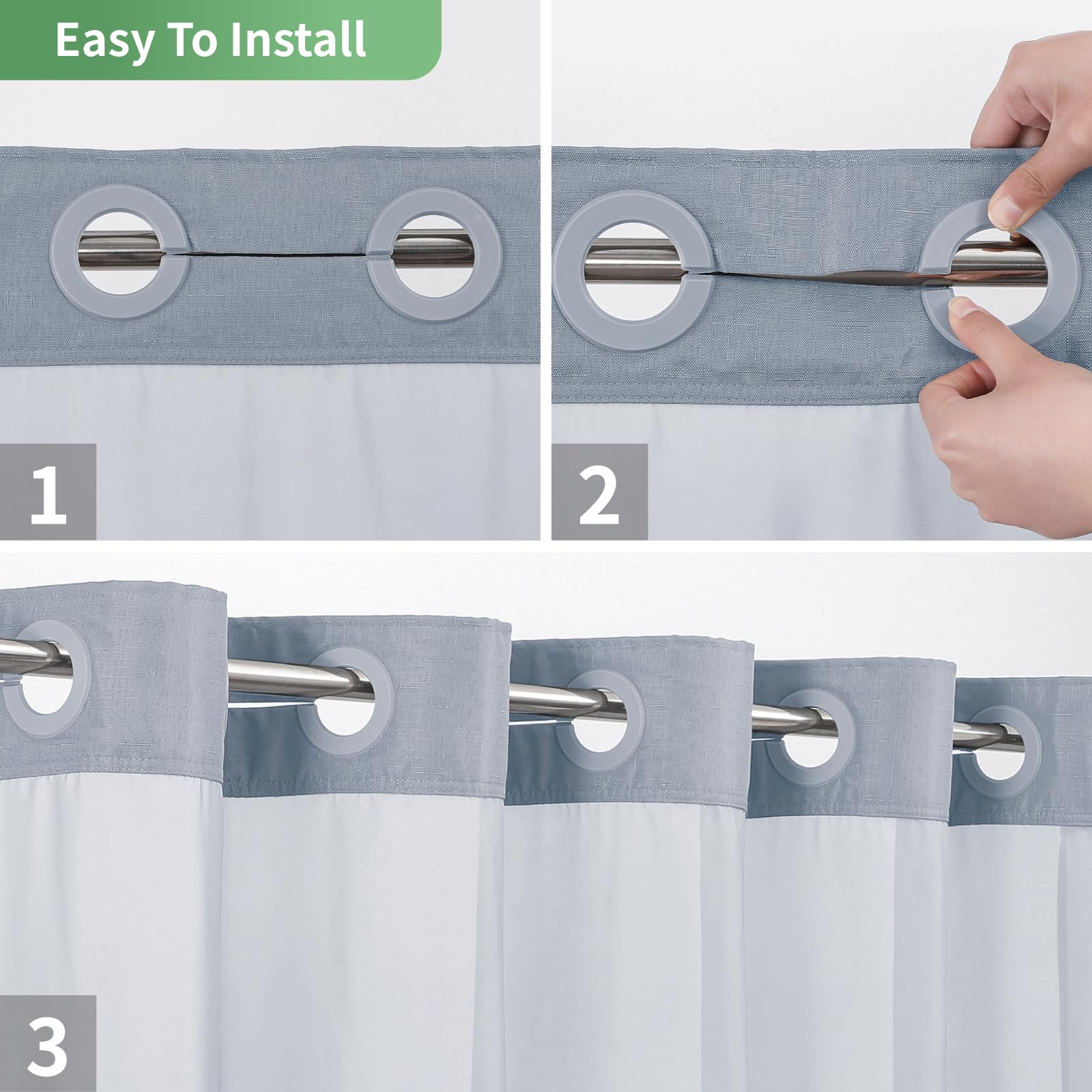 Easy To Install

1

2

3