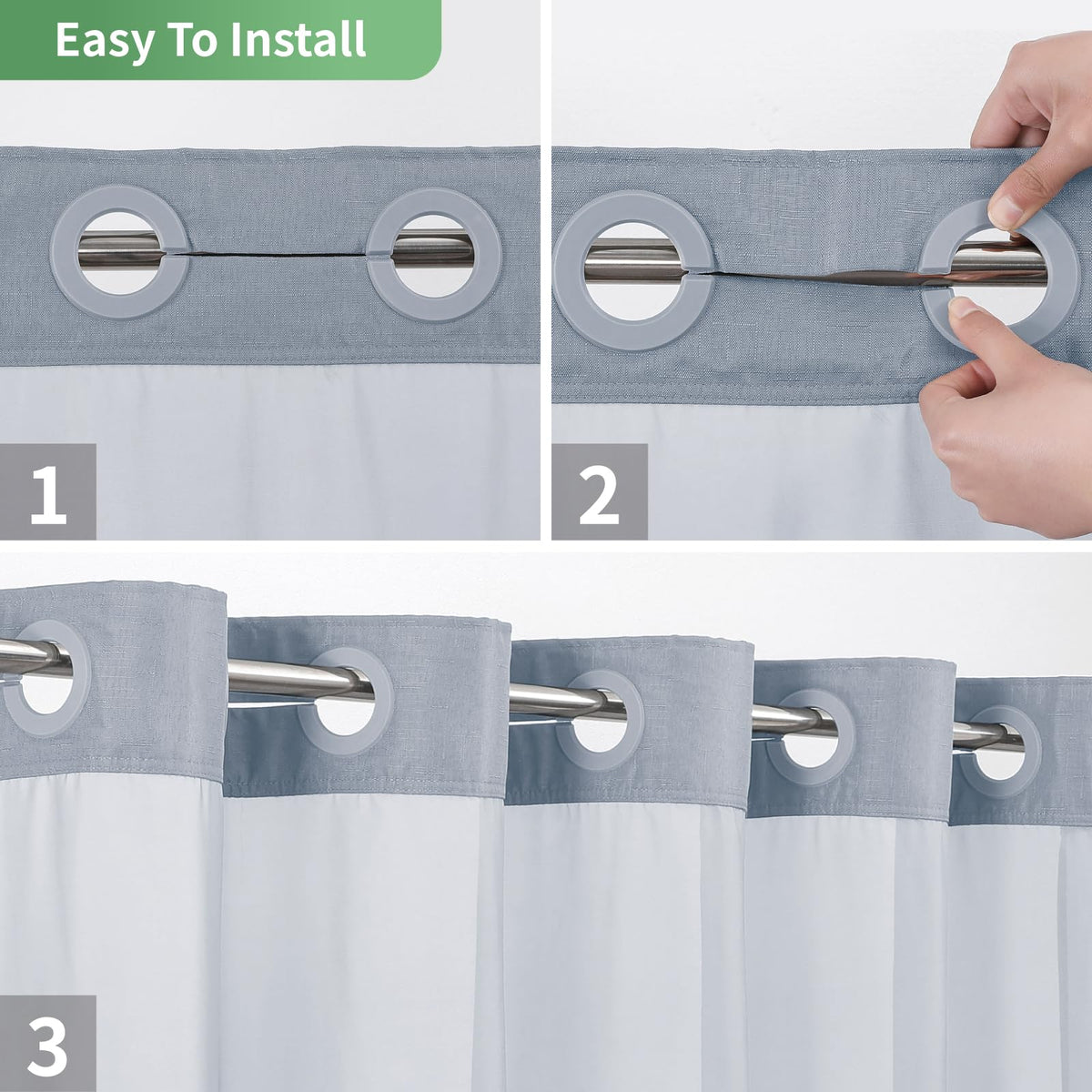 Easy To Install

1

2

3