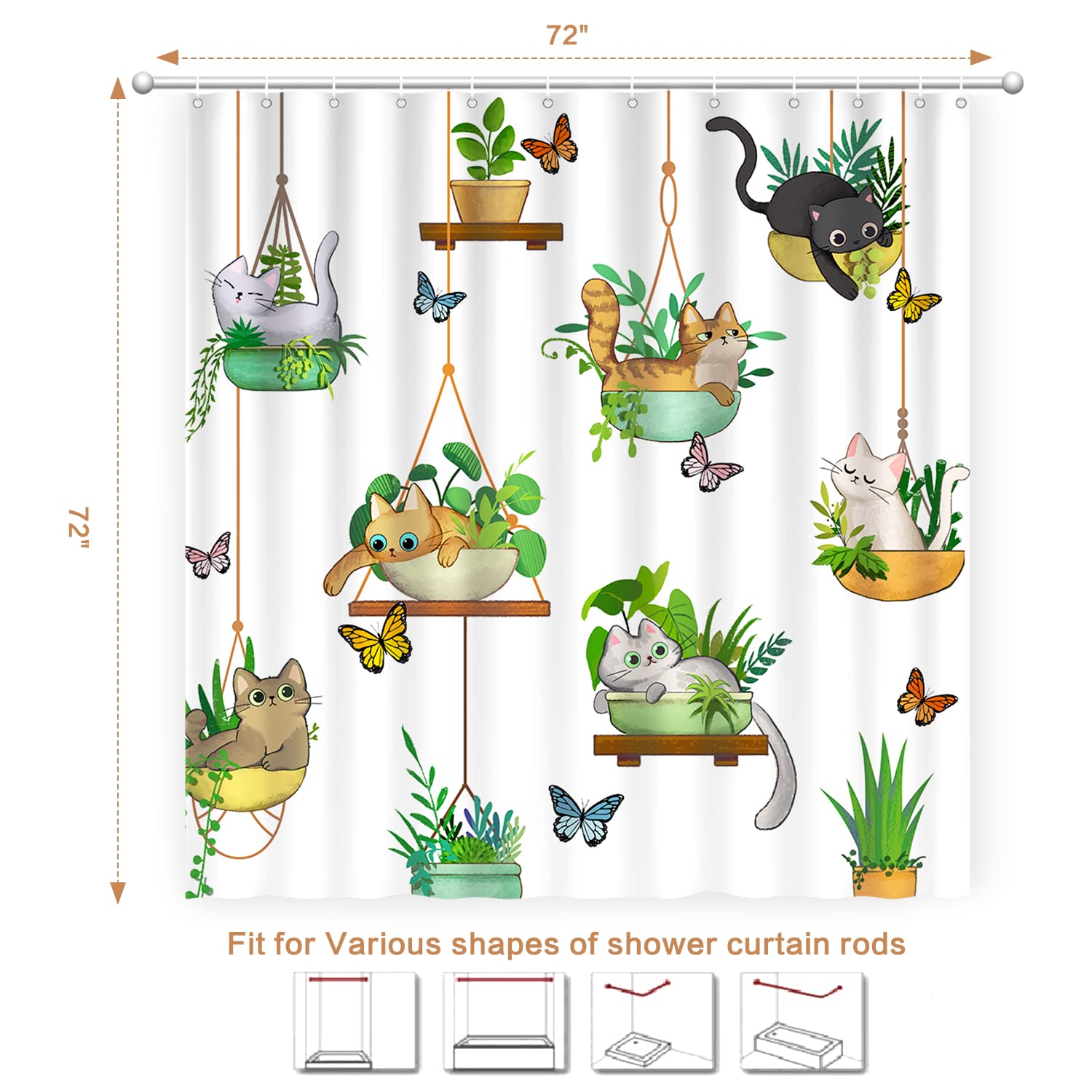 72"

72"

Fit for Various shapes of shower curtain rods