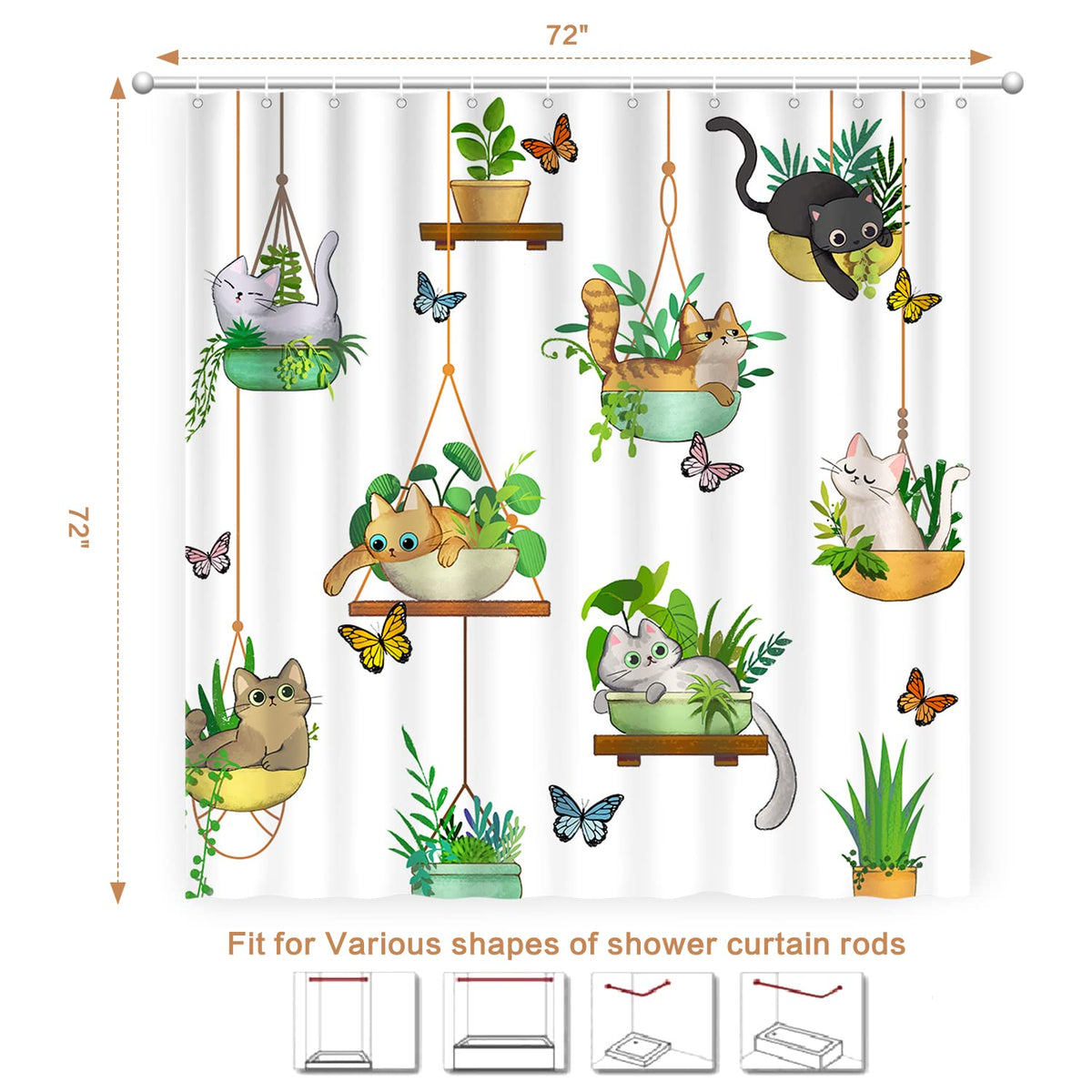 72"

72"

Fit for Various shapes of shower curtain rods