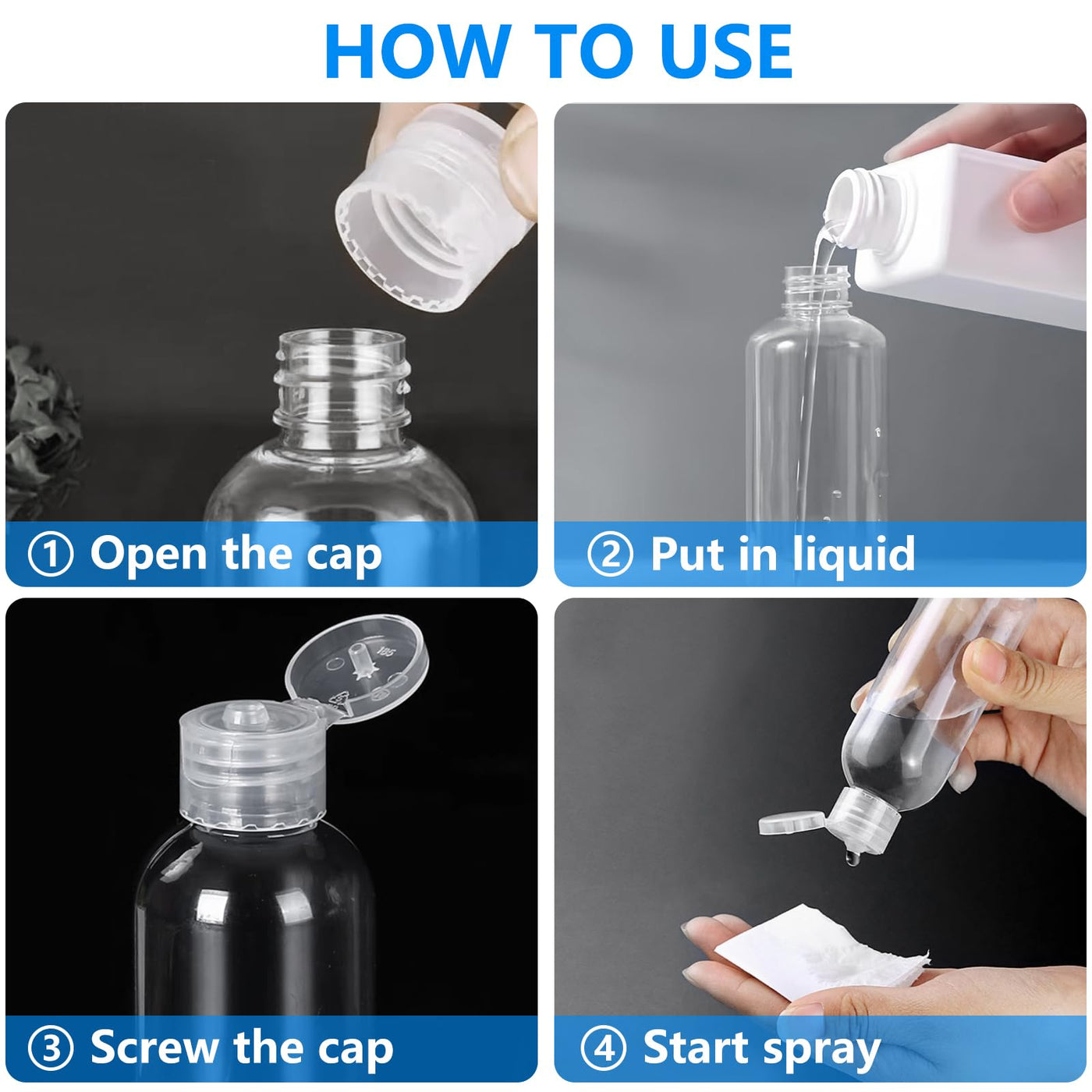 HOW TO USE

① Open the cap

② Put in liquid

③ Screw the cap

④ Start spray