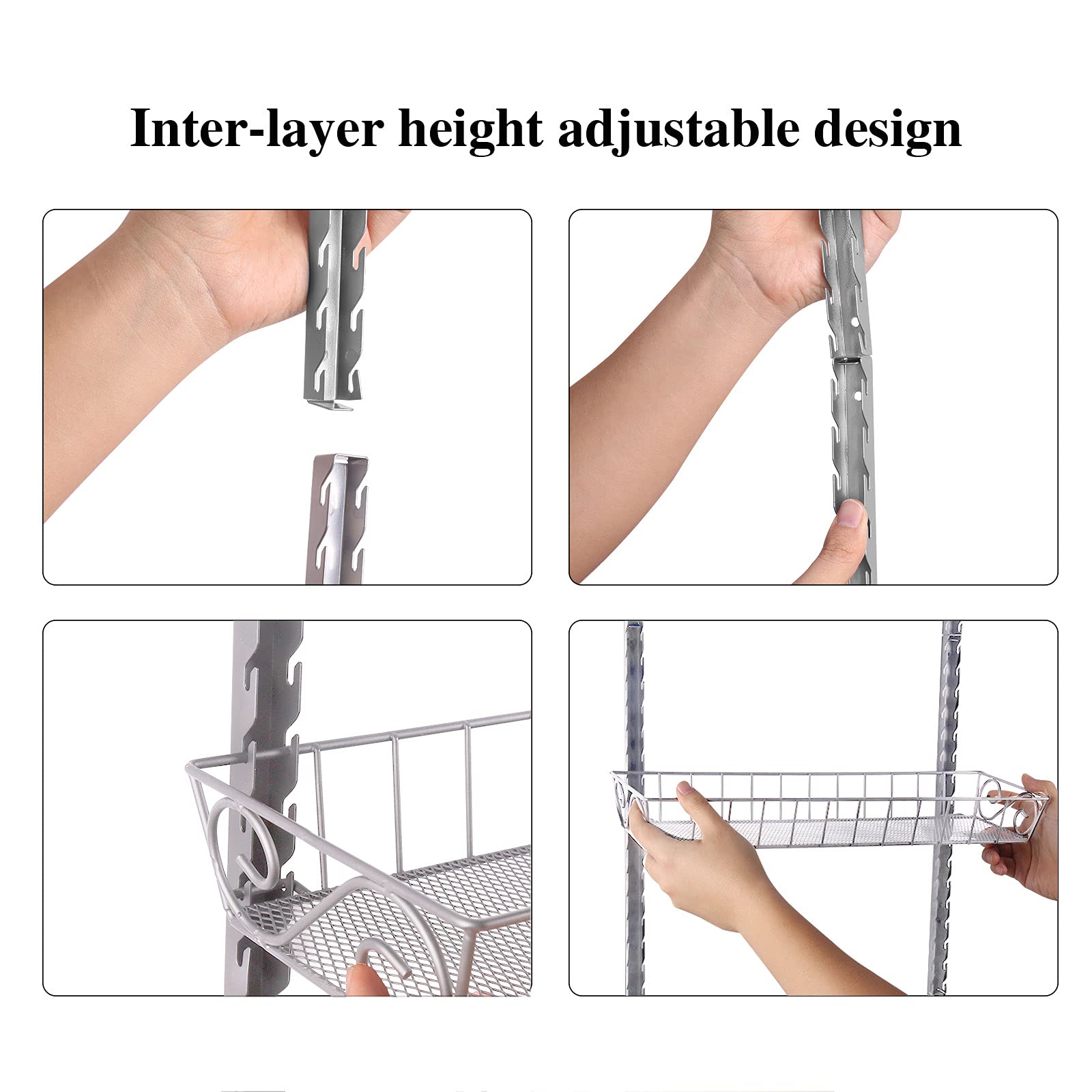 Inter-layer height adjustable design