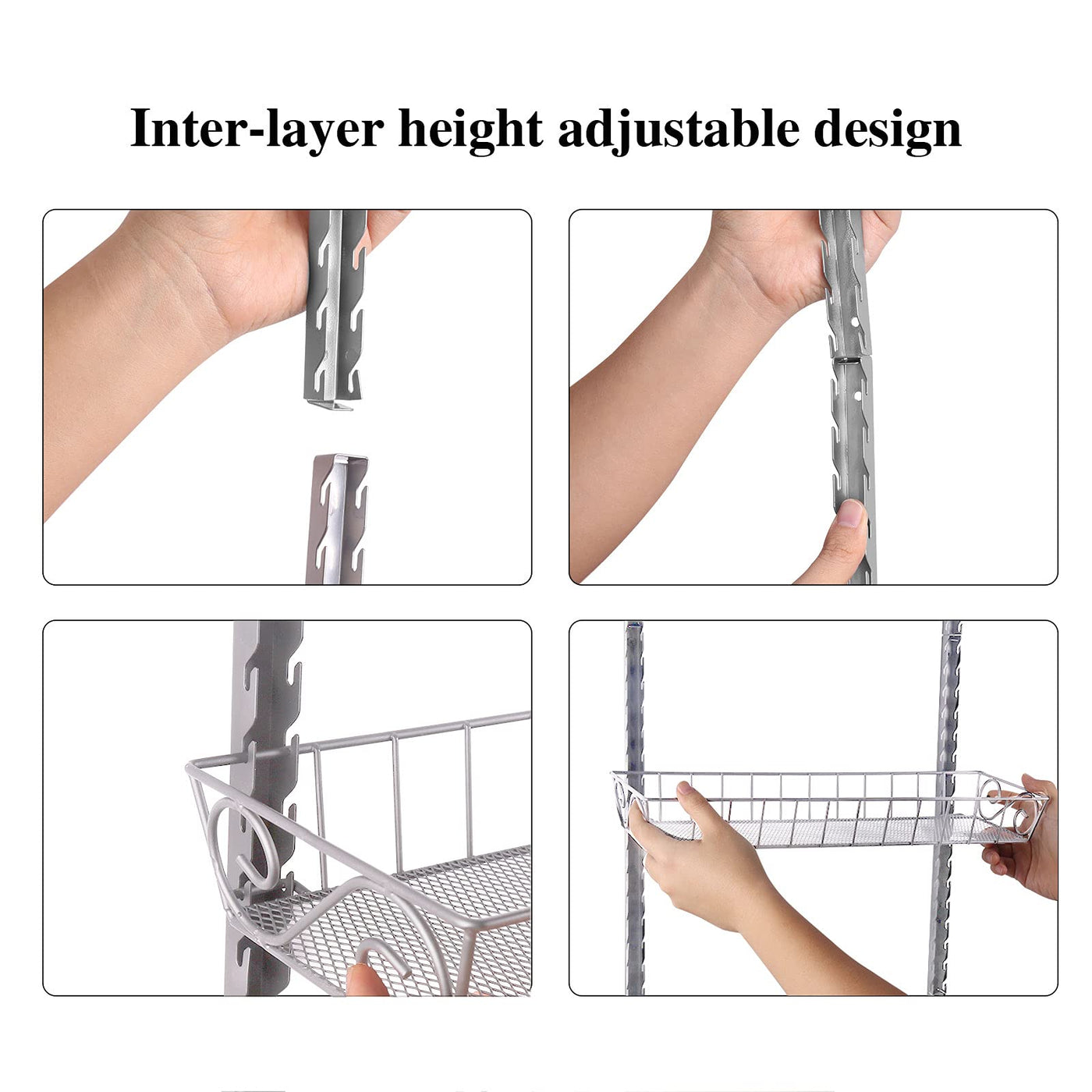 Inter-layer height adjustable design