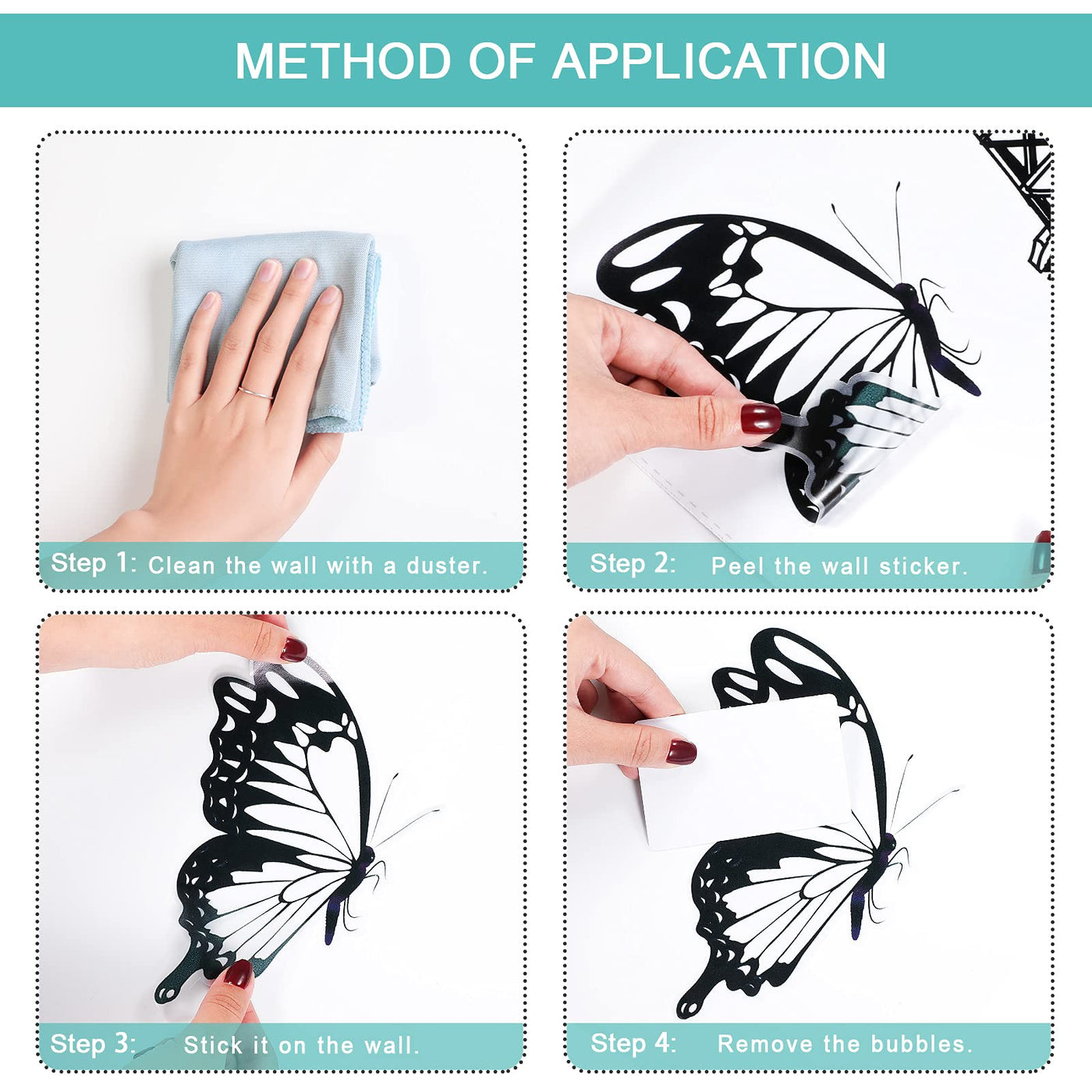 METHOD OF APPLICATION

Step 1: Clean the wall with a duster.

Step 2: Peel the wall sticker.

Step 3: Stick it on the wall.

Step 4: Remove the bubbles.