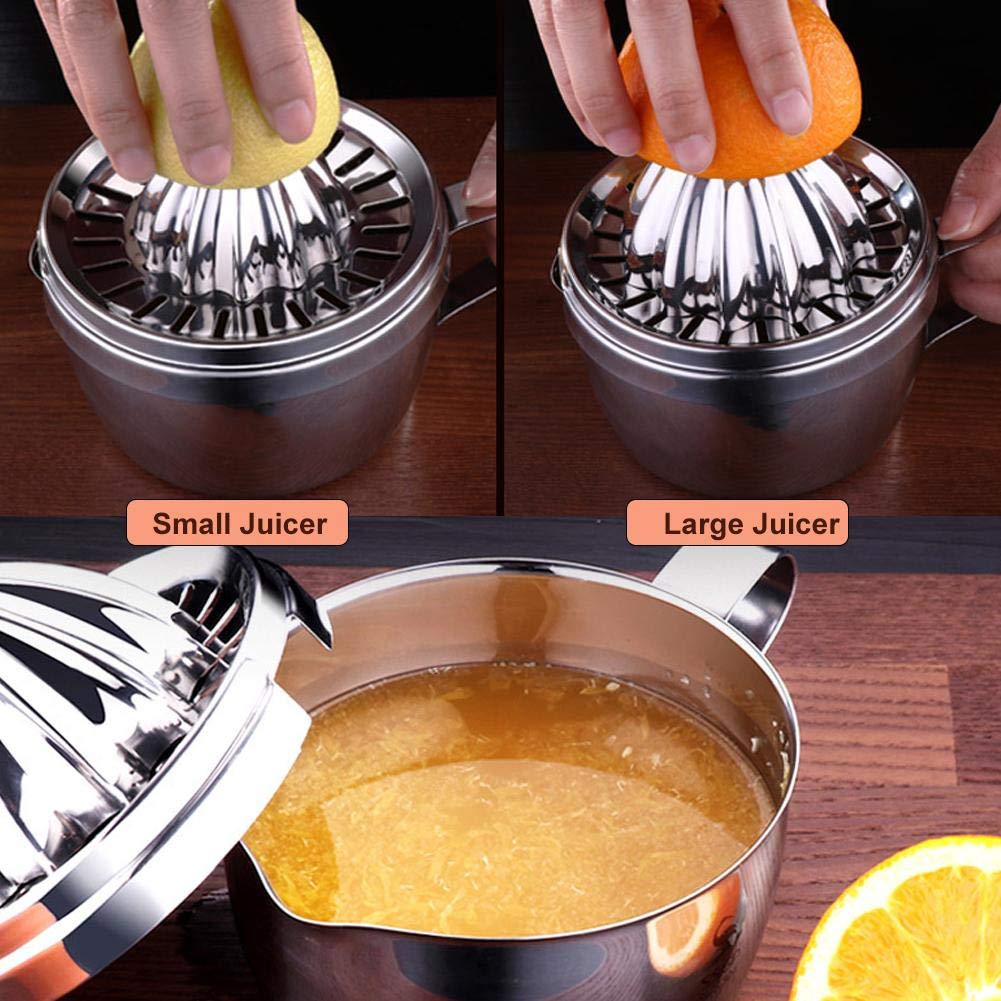 Small Juicer

Large Juicer