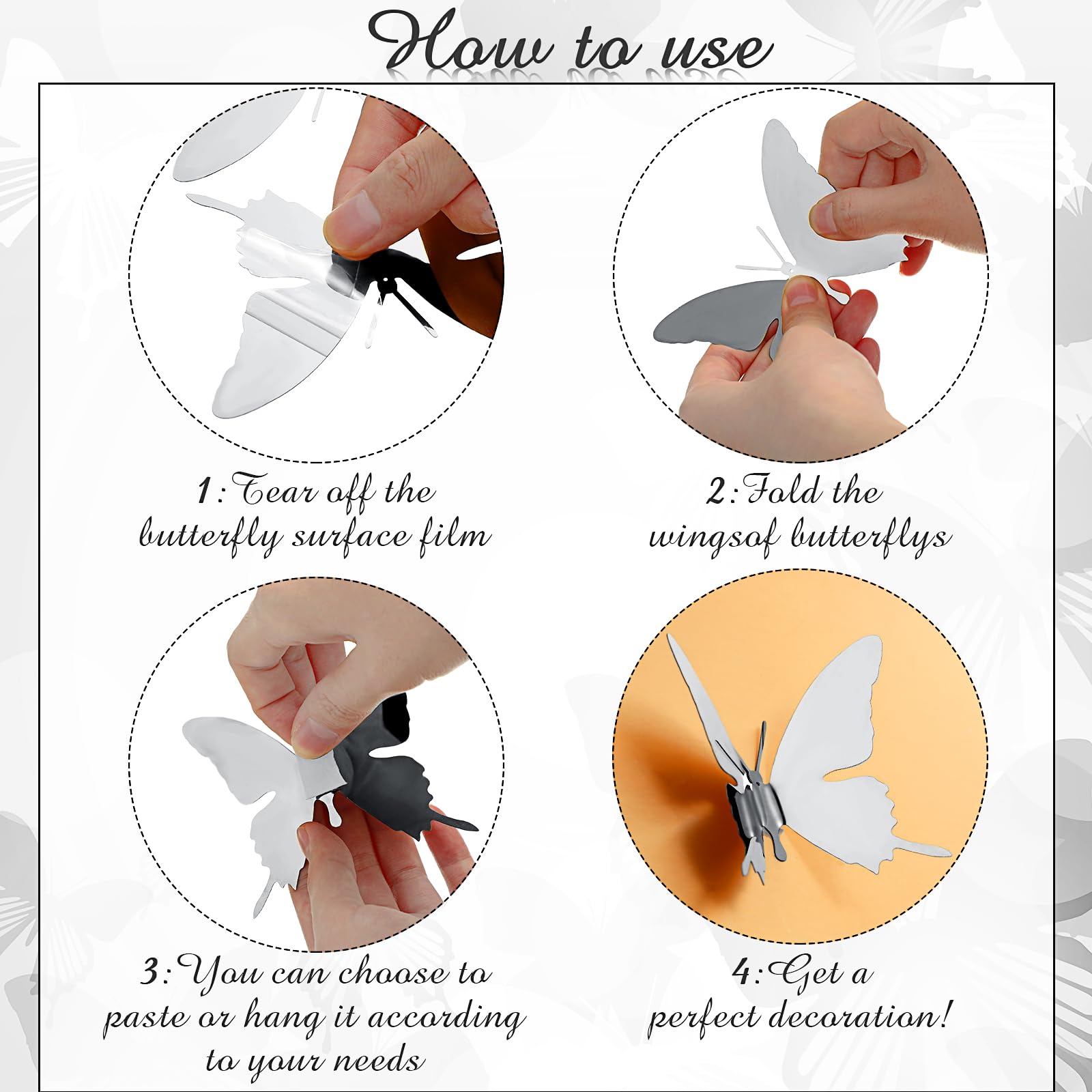 How to use

1:Tear off the butterfly surface film

2:Fold the wingsof butterflys

3:You can choose to paste or hang it according to your needs

4:Get a perfect decoration!