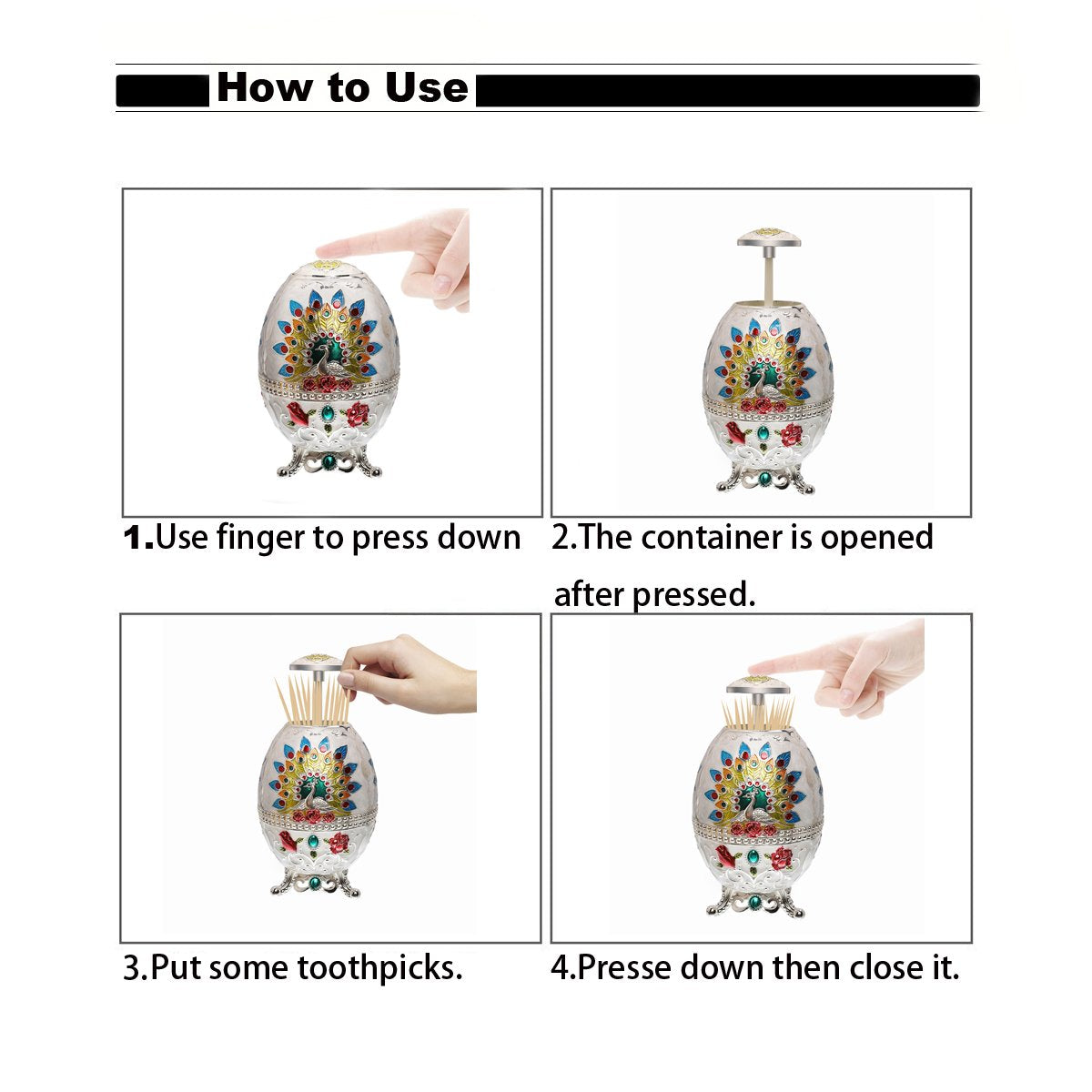 How to Use

1.Use finger to press down

2.The container is opened after pressed.

3.Put some toothpicks.

4.Presse down then close it.