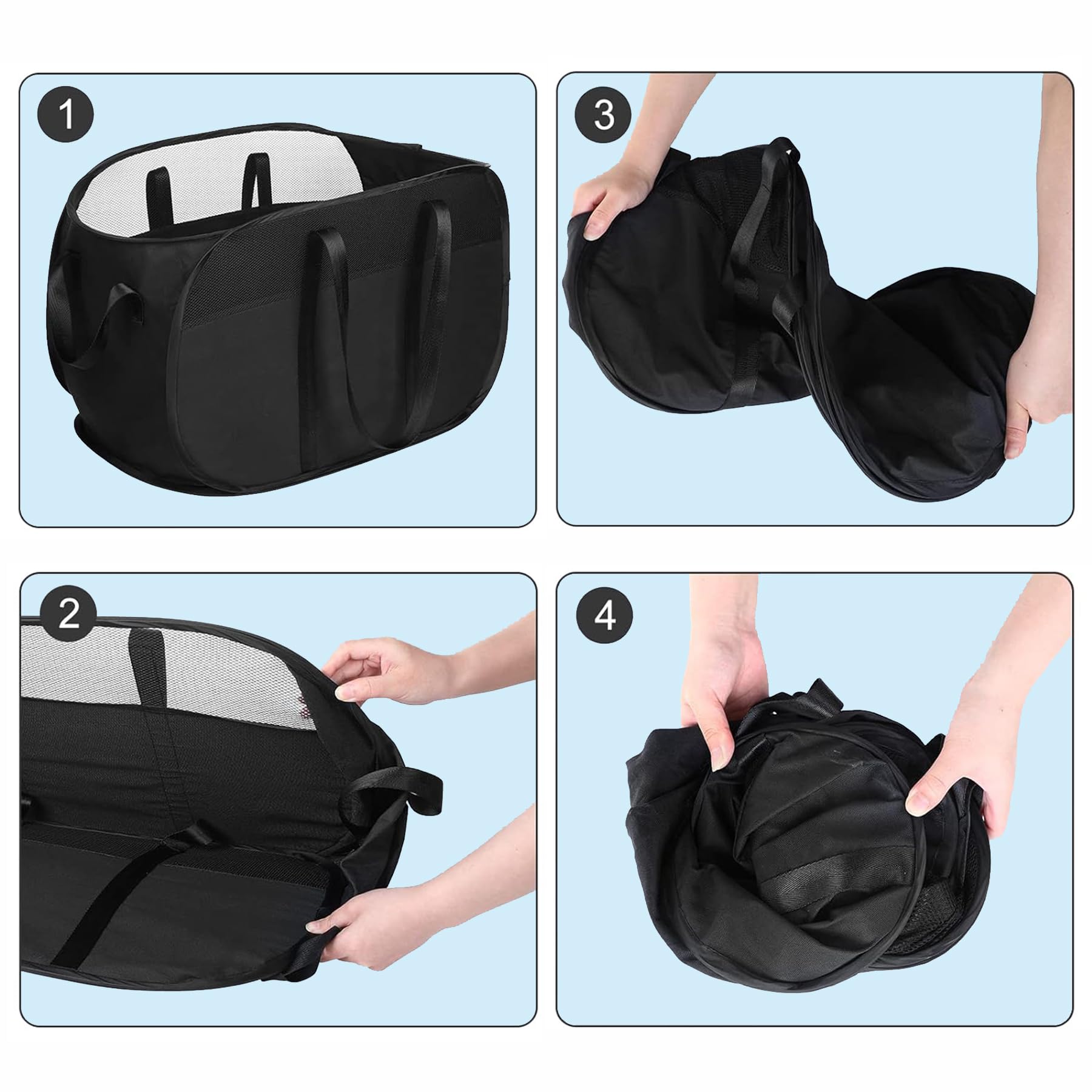 1

3

2

4