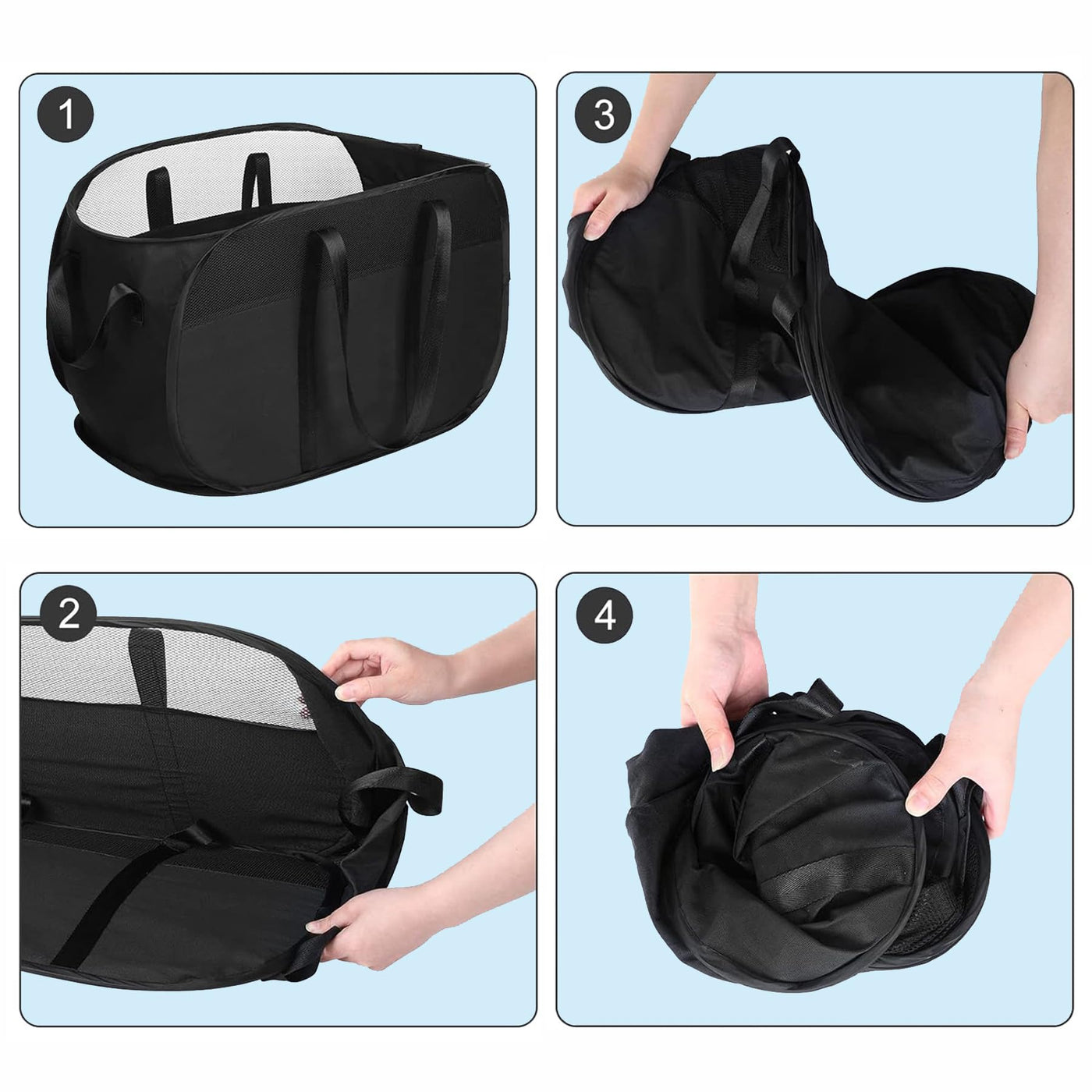 1

3

2

4