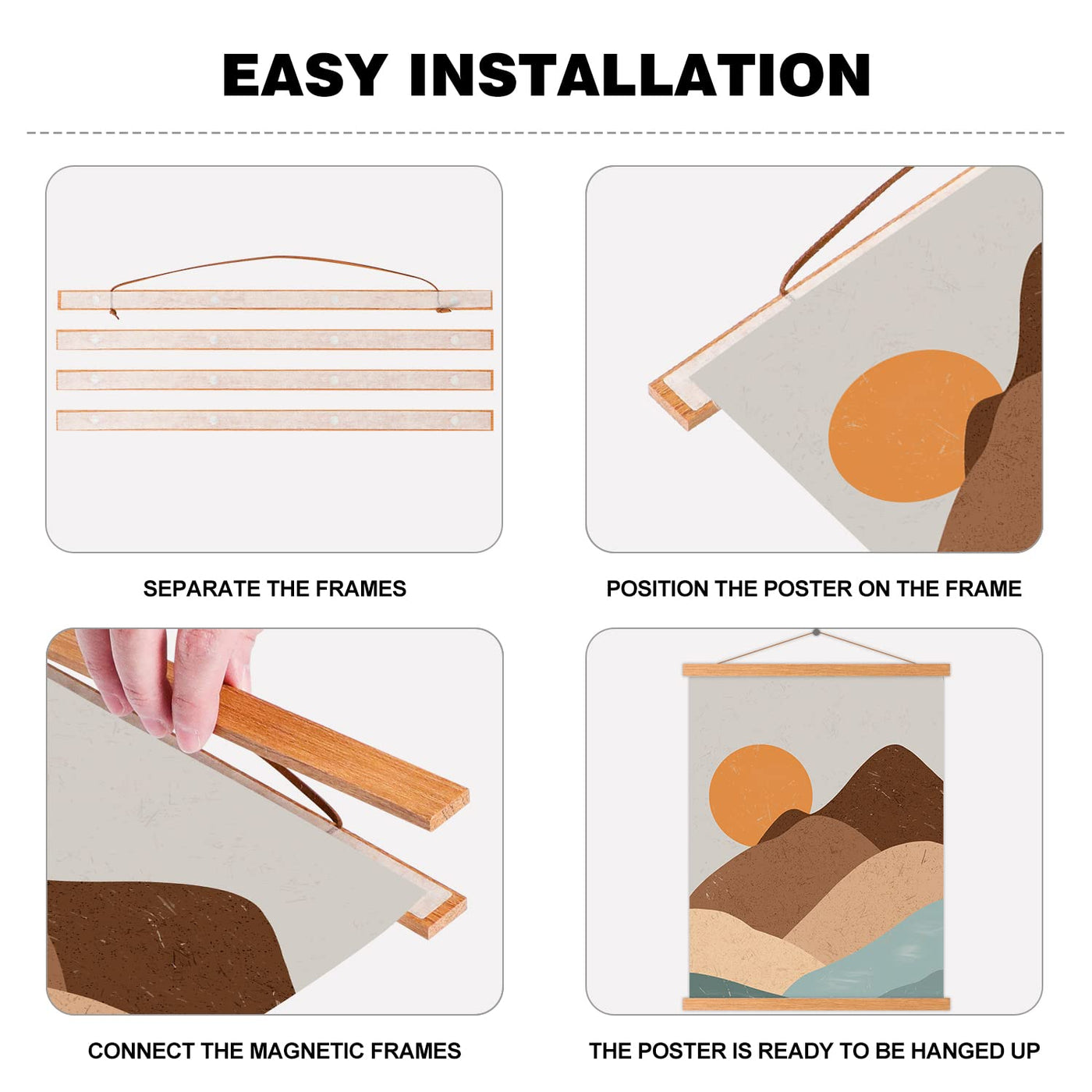 EASY INSTALLATION

SEPARATE THE FRAMES

POSITION THE POSTER ON THE FRAME

CONNECT THE MAGNETIC FRAMES

THE POSTER IS READY TO BE HANGED UP