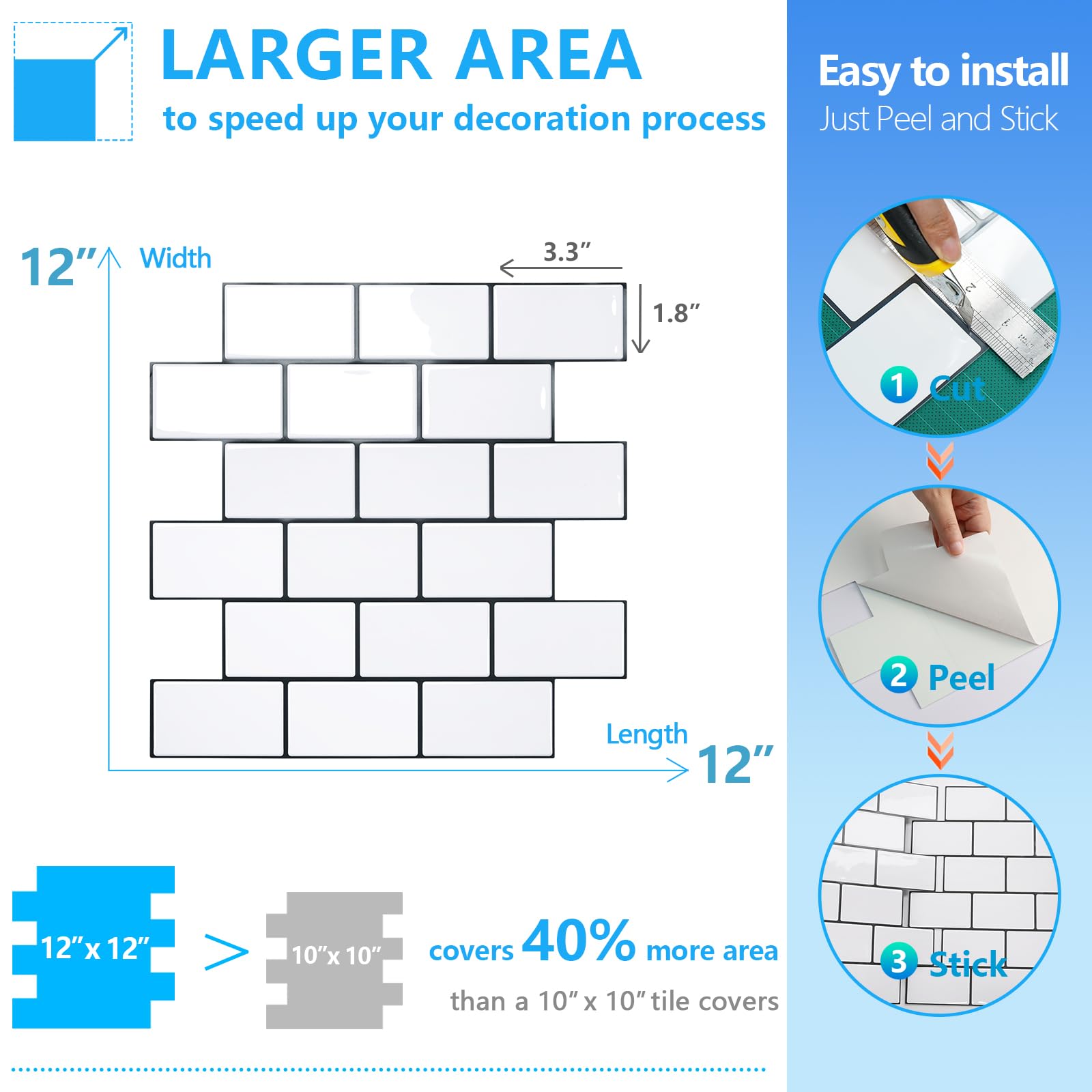 LARGER AREA

to speed up your decoration process

12″ Width

3.3″

1.8″

Length 12″

12″x 12″ > 10″x 10″

covers 40% more area

than a 10″ x 10″ tile covers

Easy to install

Just Peel and Stick

1 Cut

2 Peel

3 Stick