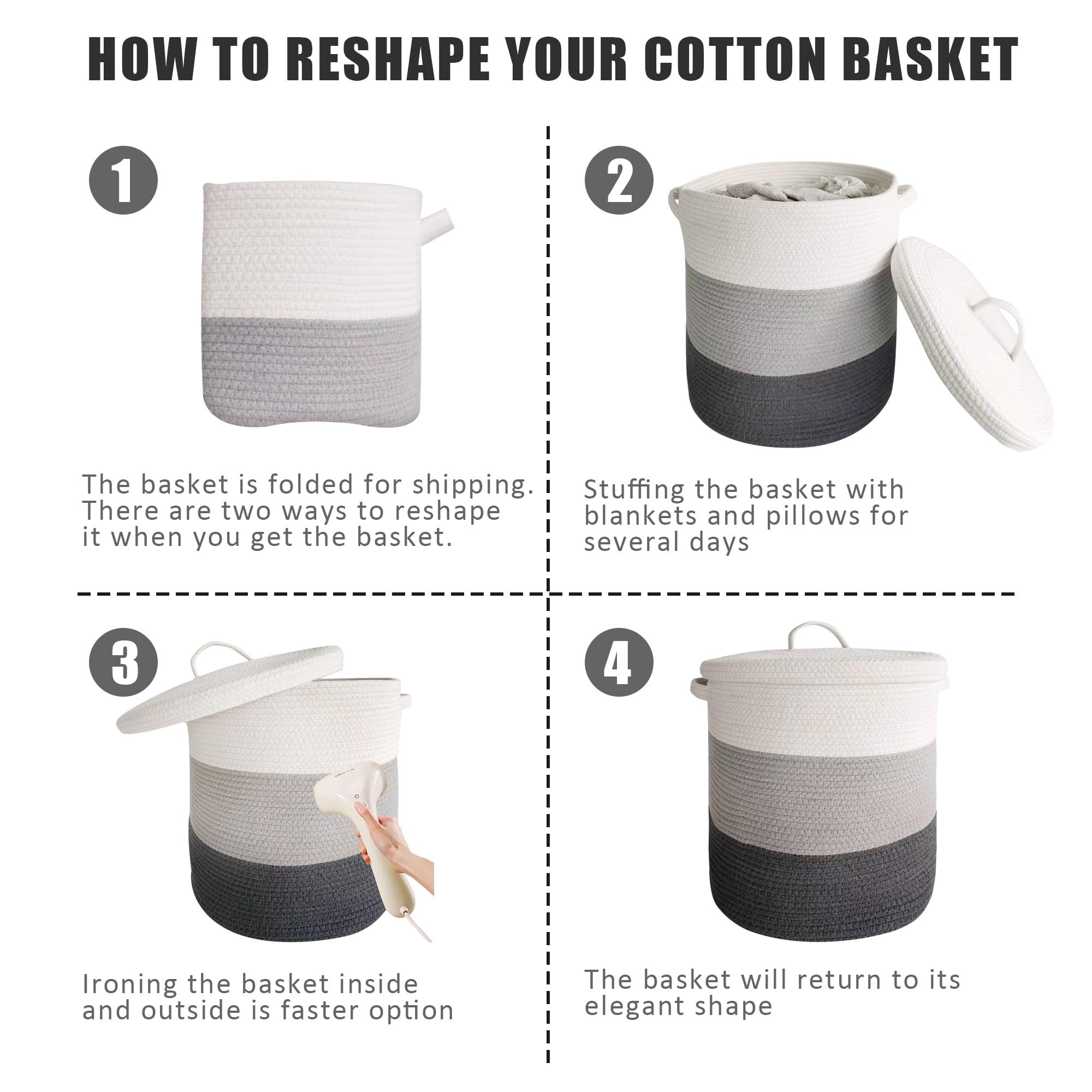 HOW TO RESHAPE YOUR COTTON BASKET

1

The basket is folded for shipping. There are two ways to reshape it when you get the basket.

2

Stuffing the basket with blankets and pillows for several days

3

Ironing the basket inside and outside is faster option

4

The basket will return to its elegant shape