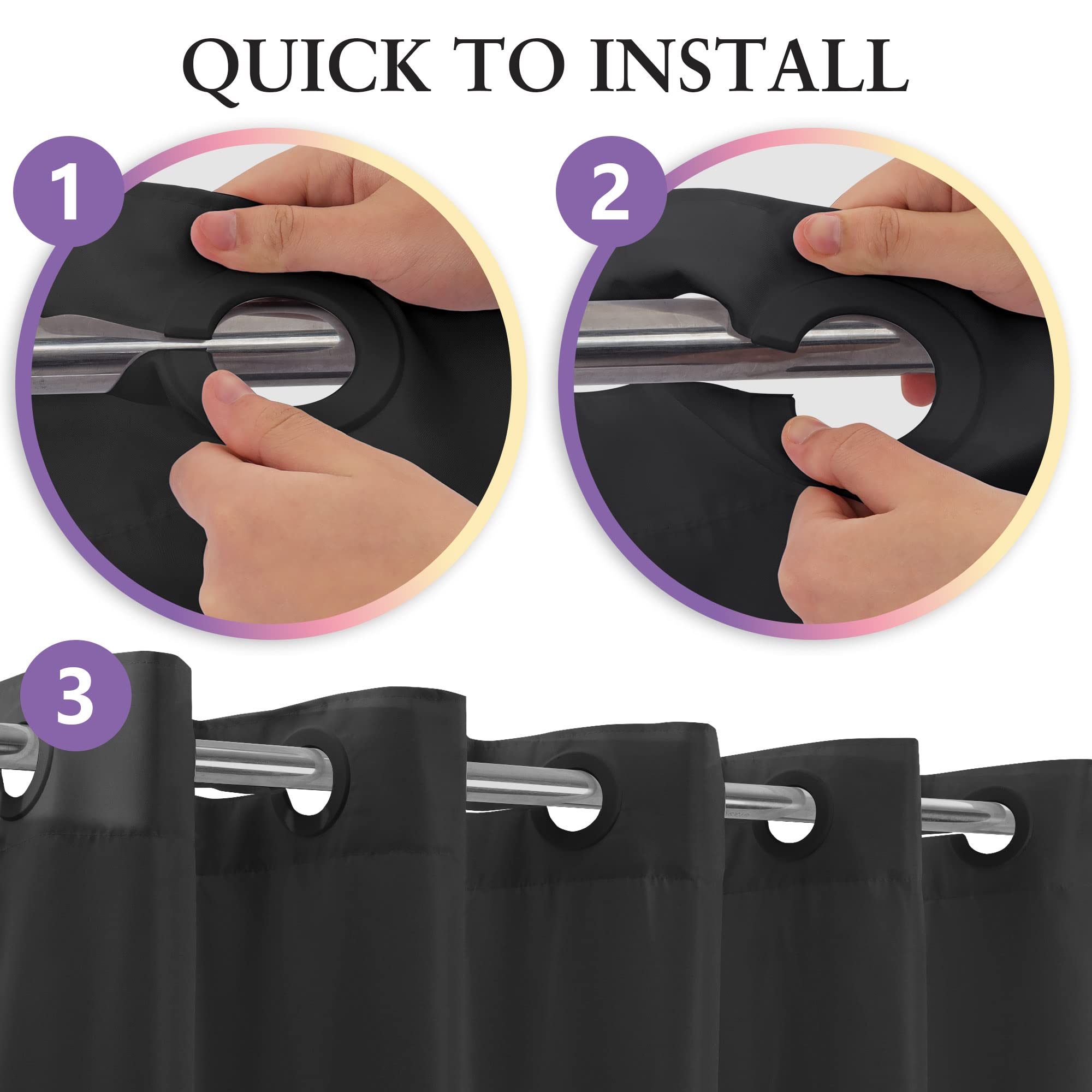 QUICK TO INSTALL

1

2

3