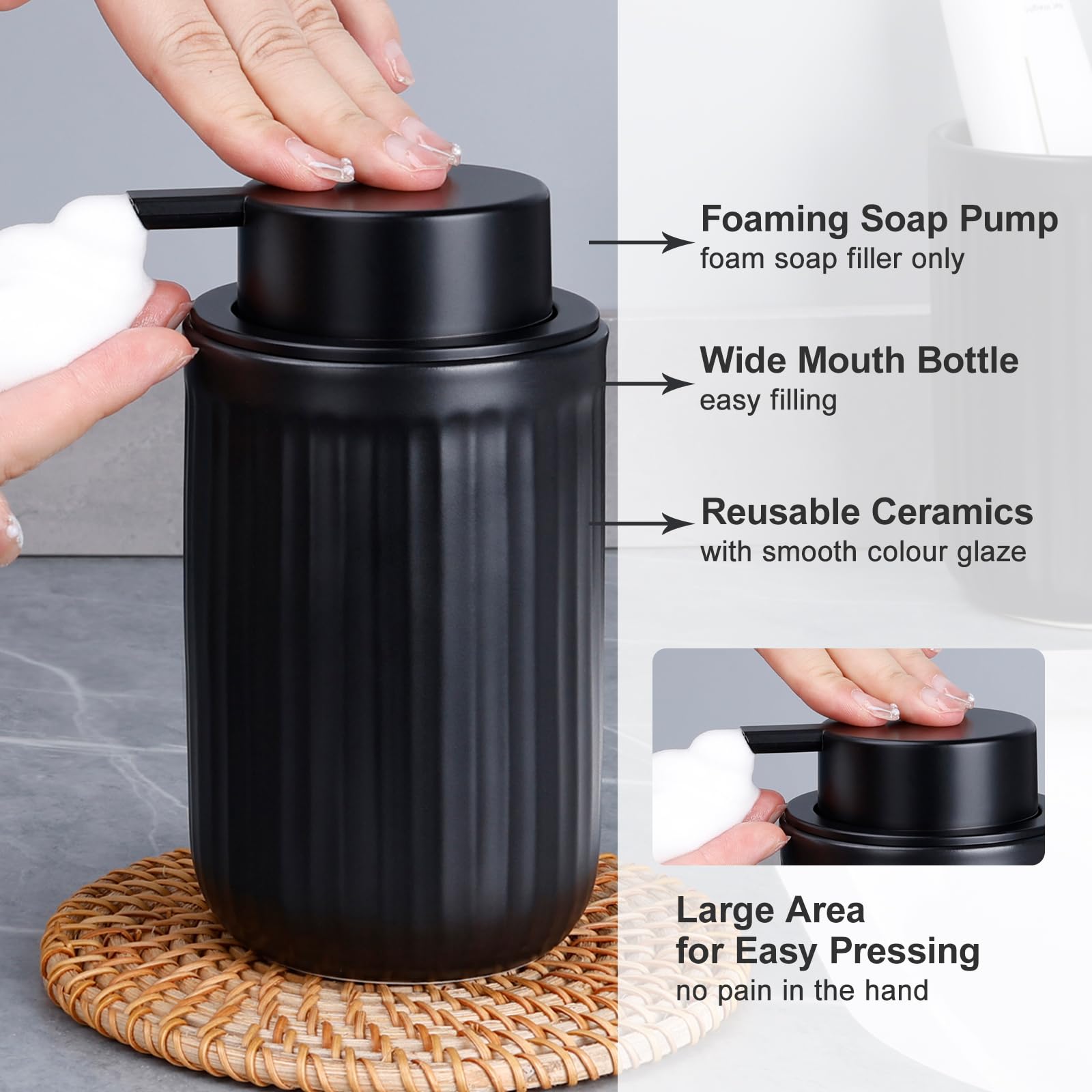 Foaming Soap Pump
foam soap filler only

Wide Mouth Bottle
easy filling

Reusable Ceramics
with smooth colour glaze

Large Area
for Easy Pressing
no pain in the hand