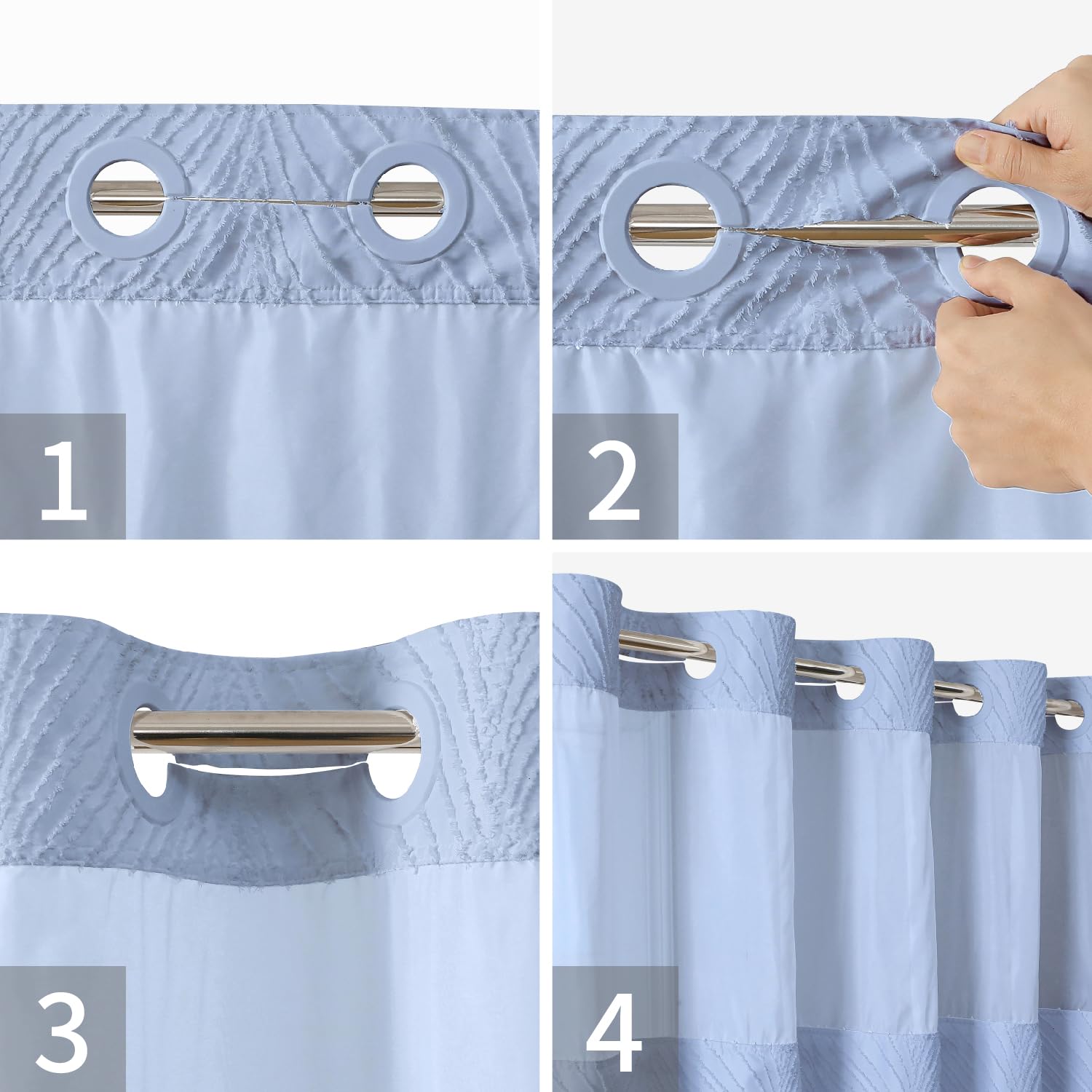 1

2

3

4