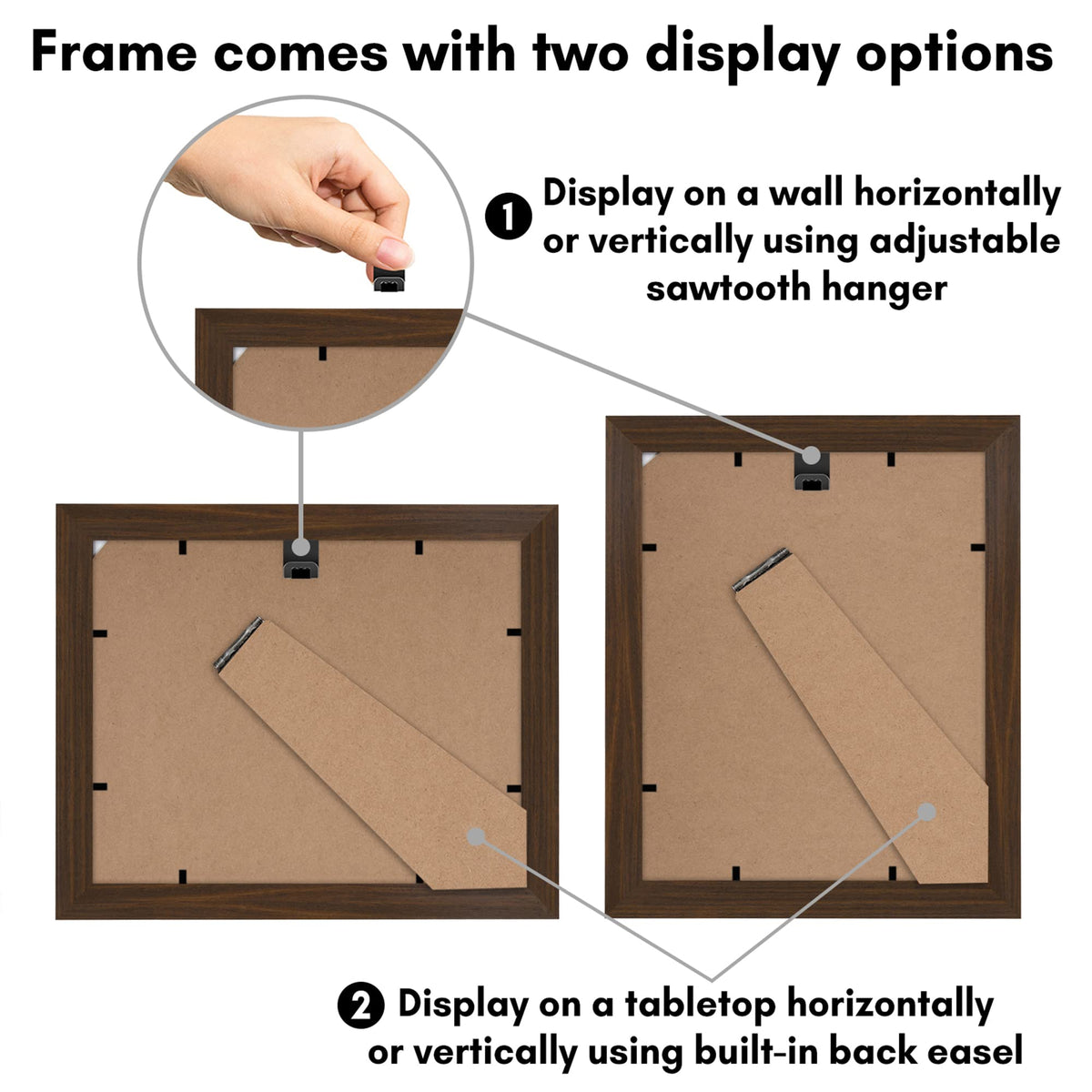 Frame comes with two display options

1 Display on a wall horizontally or vertically using adjustable sawtooth hanger

2 Display on a tabletop horizontally or vertically using built-in back easel