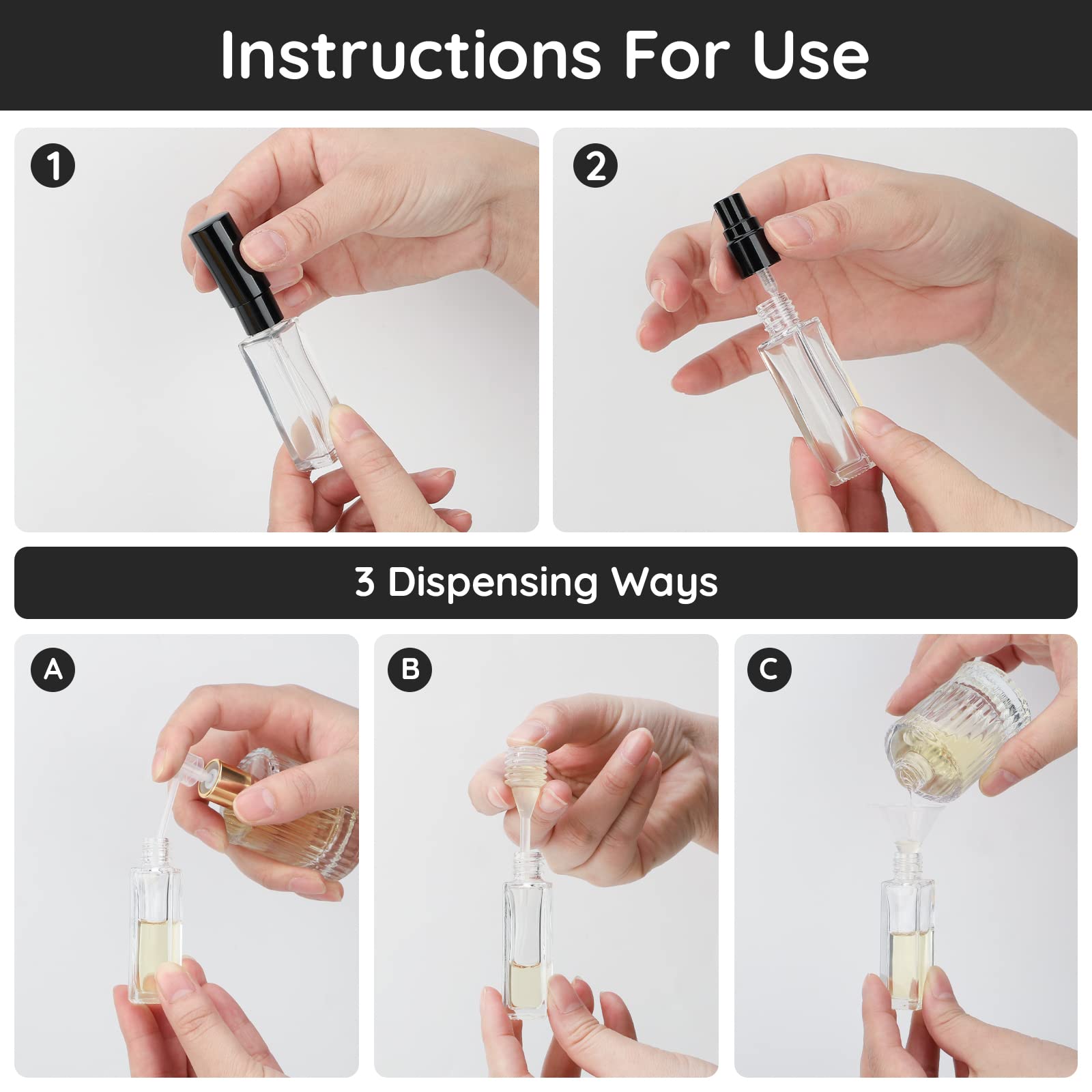 Instructions For Use

1

2

3 Dispensing Ways

A

B

C